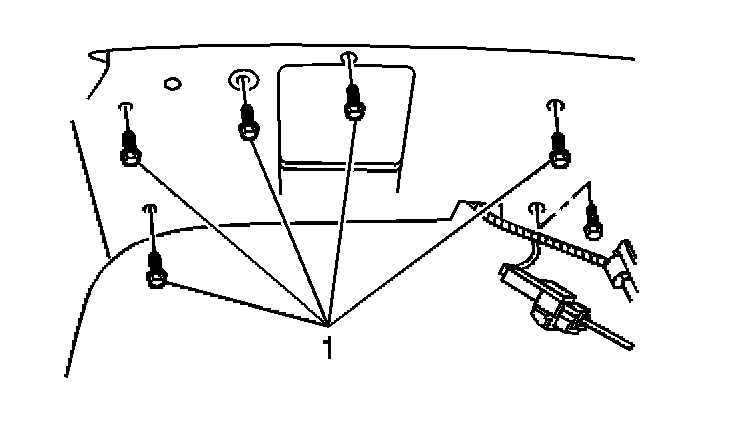 1