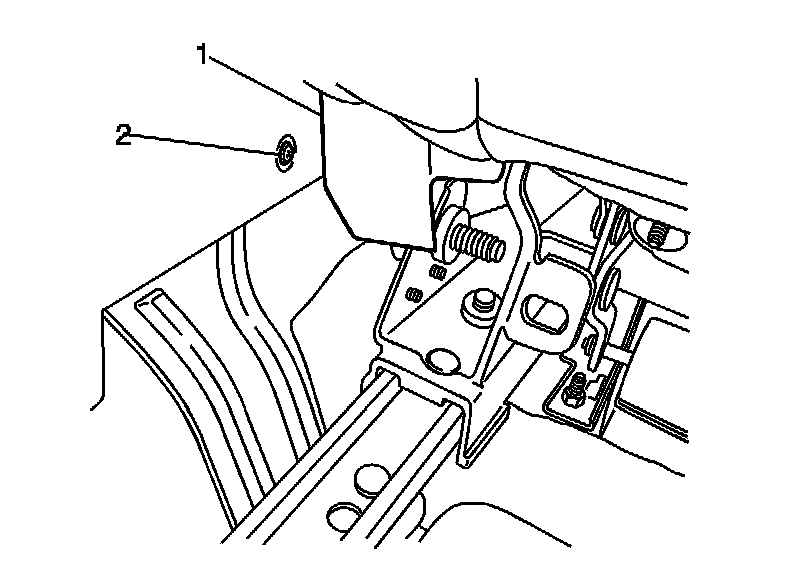 1

2