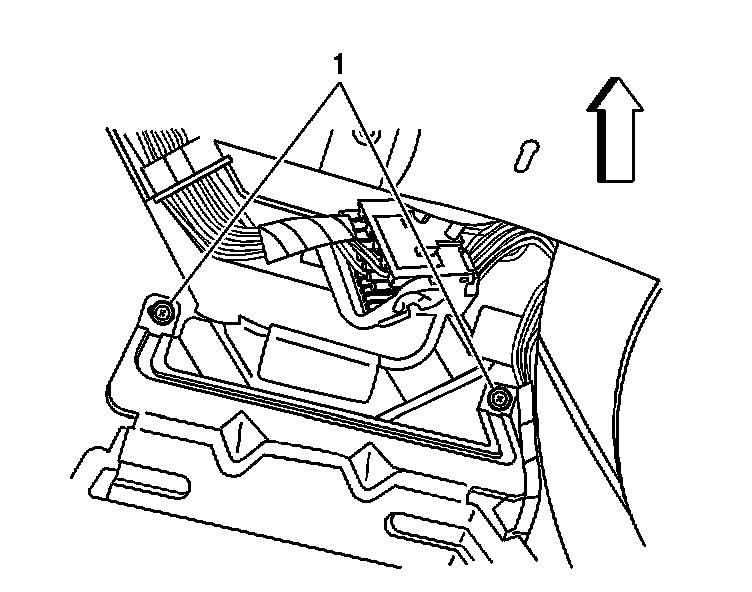 1