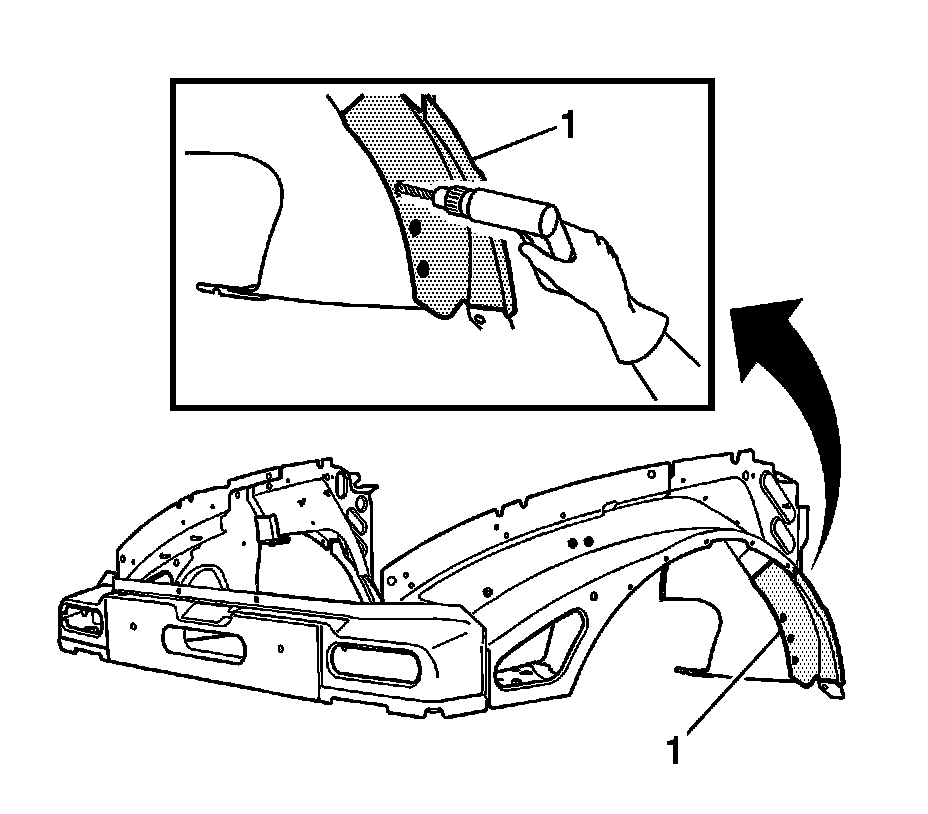 1

1