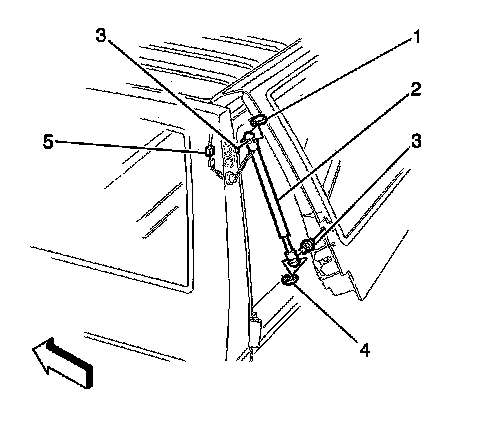 3
1
2
5
3
4