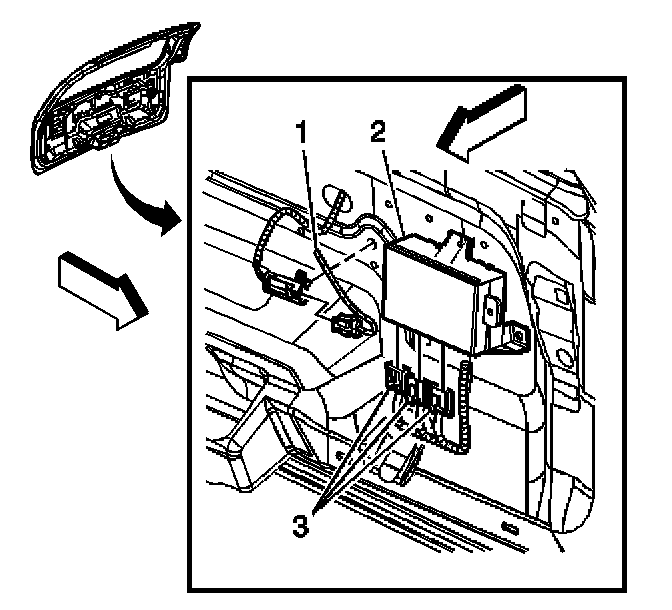 1
2
3