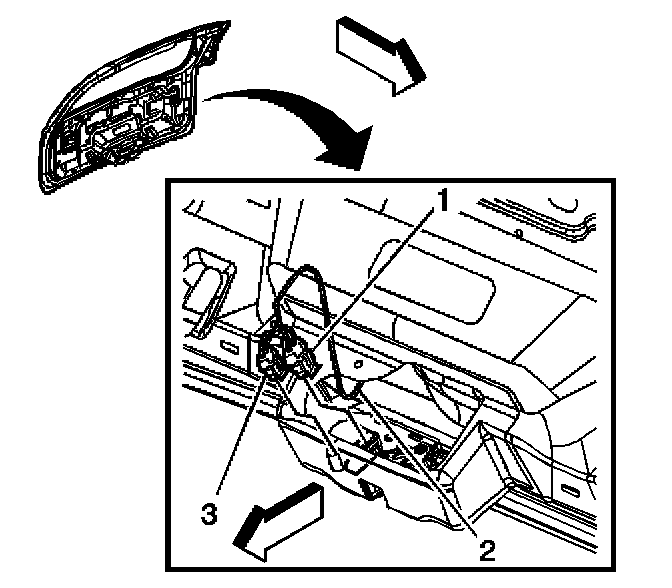 1
3
2