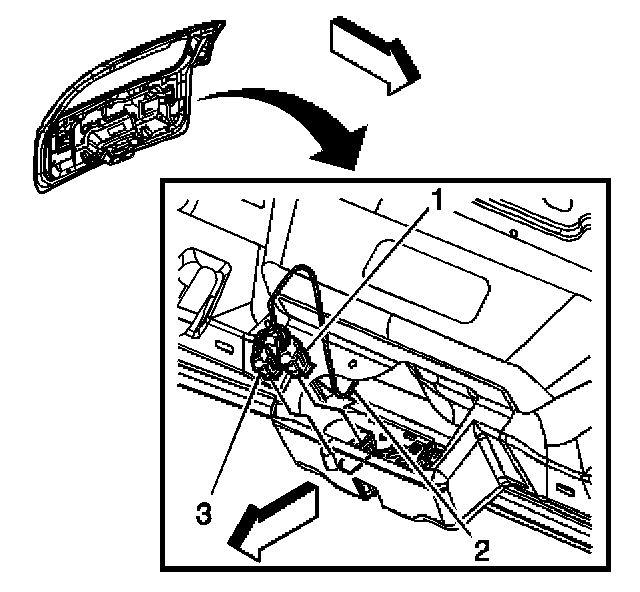 1
3
2