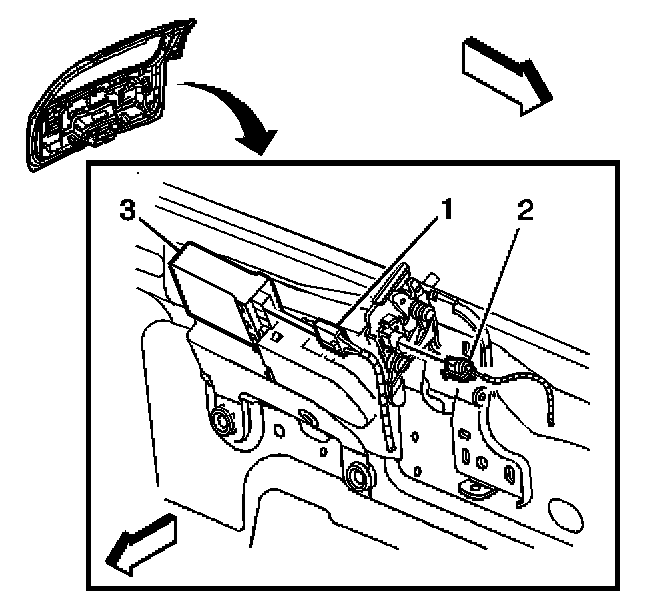 3
1
2