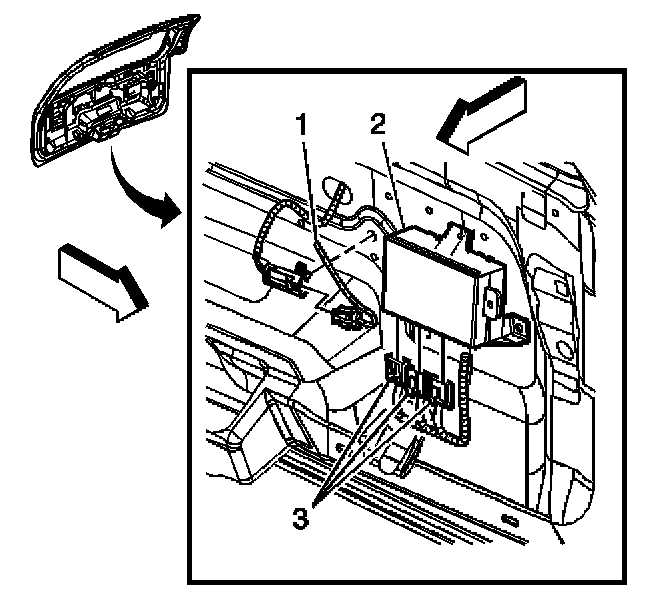 1
2
3