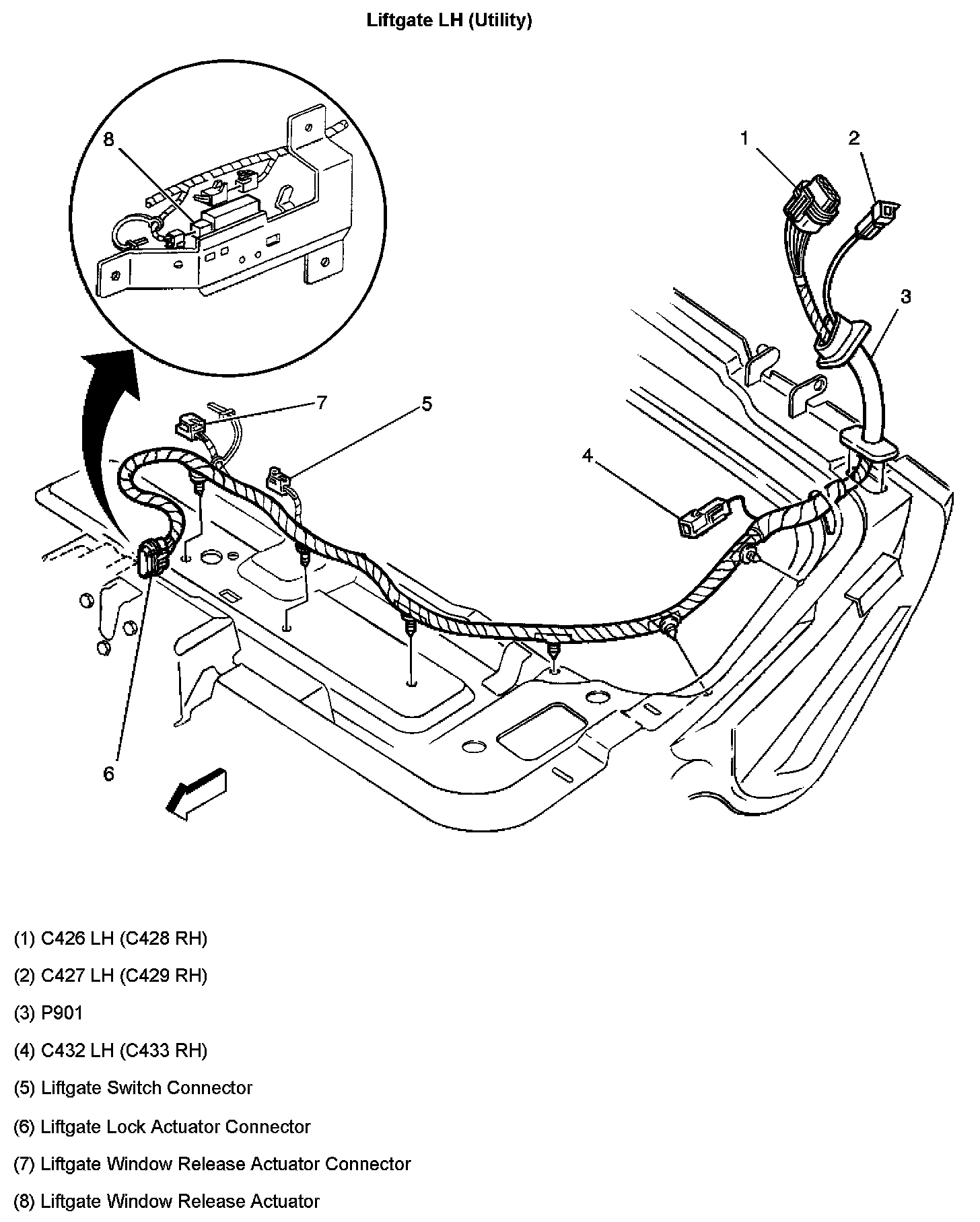 Liftgate LH (Utility)

8

1

2

3

7

5

4

6

(1) C426 LH (C428 RH)

(2) C427 LH (C429 RH)

(3) P901

(4) C432 LH (C433 RH)

(5) Liftgate Switch Connector

(6) Liftgate Lock Actuator Connector

(7) Liftgate Window Release Actuator Connector

(8) Liftgate Window Release Actuator