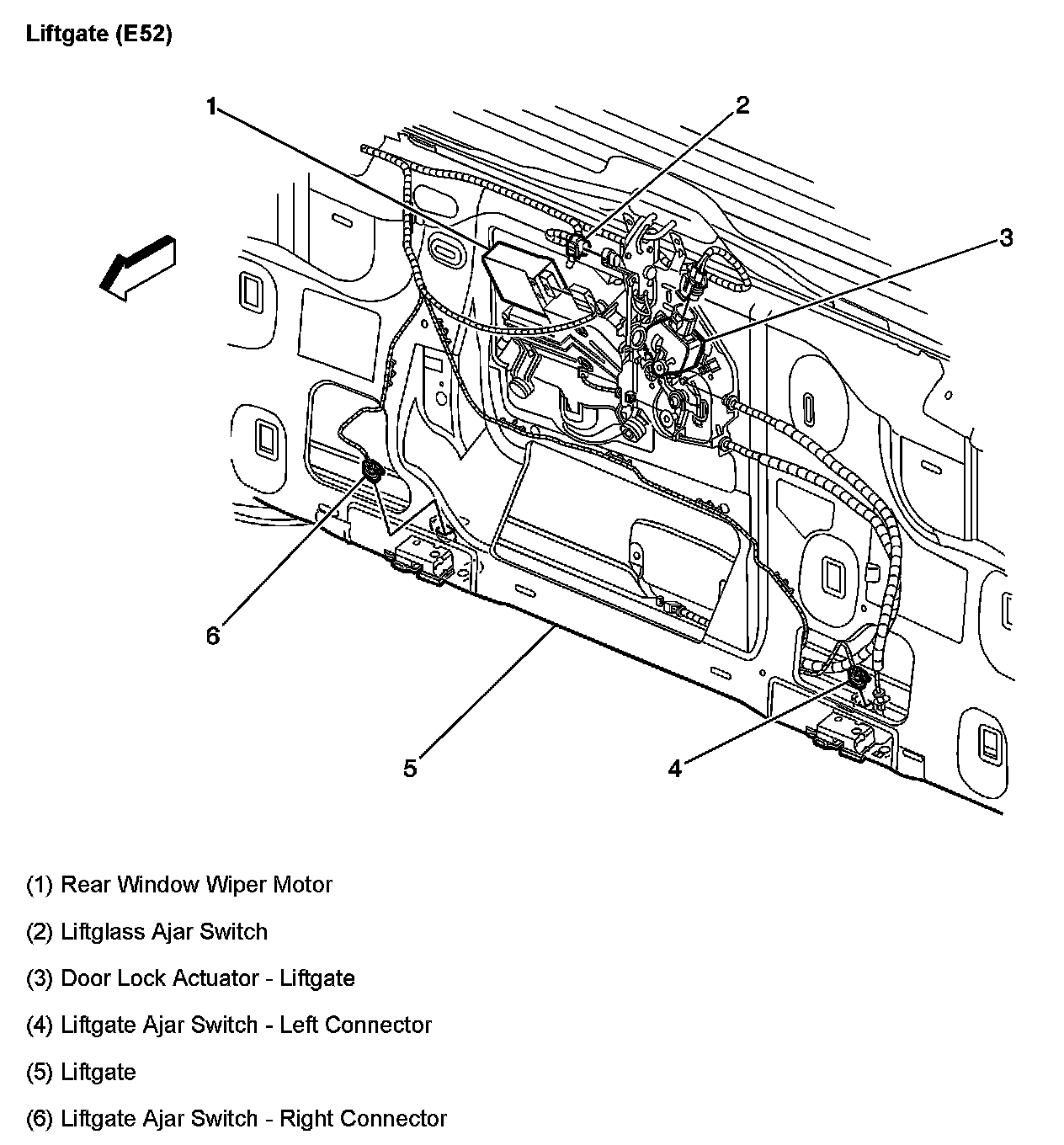 Liftgate (E52)

1

2

3

6

5

4

(1) Rear Window Wiper Motor

(2) Liftglass Ajar Switch

(3) Door Lock Actuator - Liftgate

(4) Liftgate Ajar Switch - Left Connector

(5) Liftgate

(6) Liftgate Ajar Switch - Right Connector