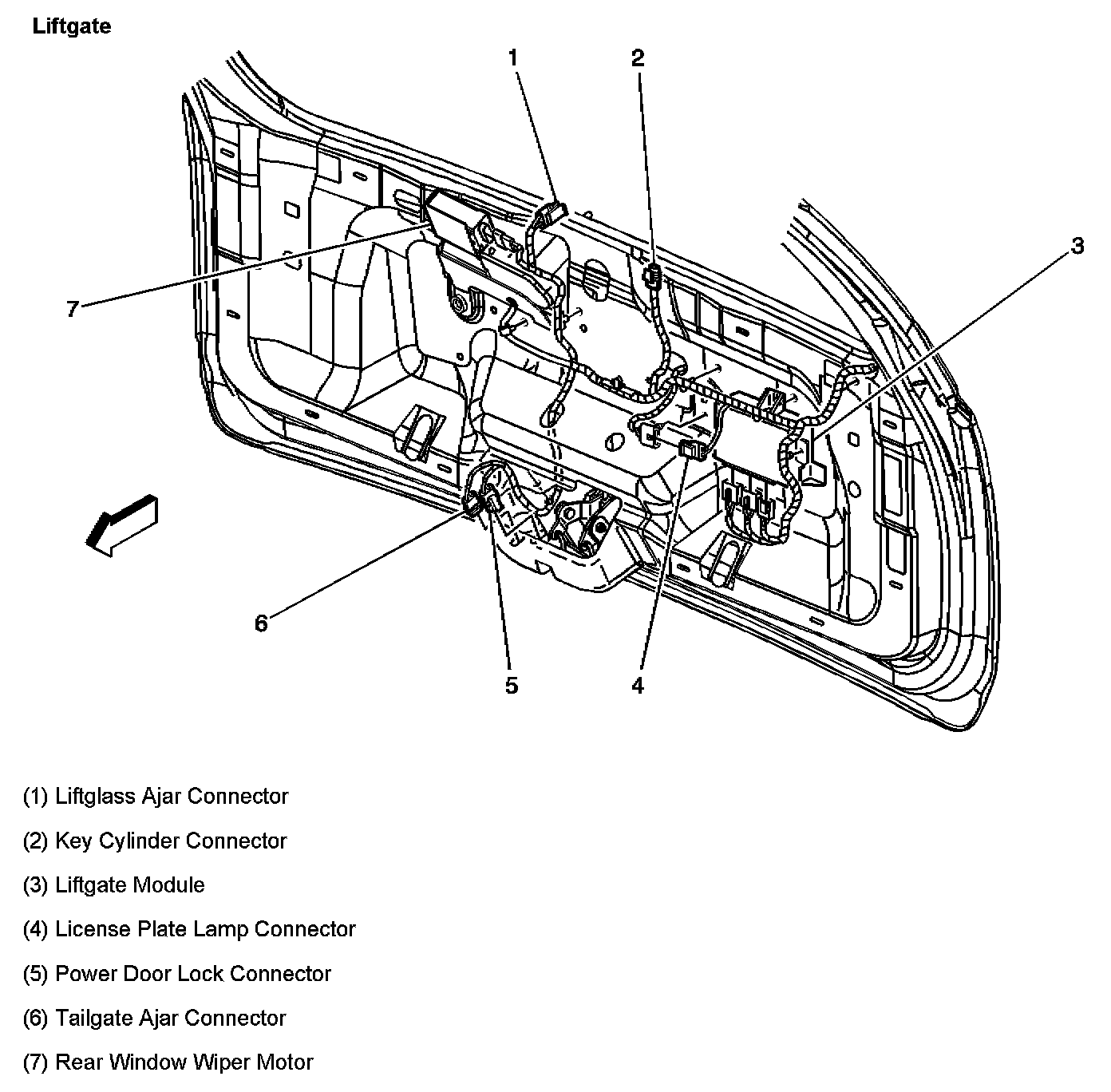 Liftgate

1
2
3
7
6
5
4

(1) Liftglass Ajar Connector

(2) Key Cylinder Connector

(3) Liftgate Module

(4) License Plate Lamp Connector

(5) Power Door Lock Connector

(6) Tailgate Ajar Connector

(7) Rear Window Wiper Motor