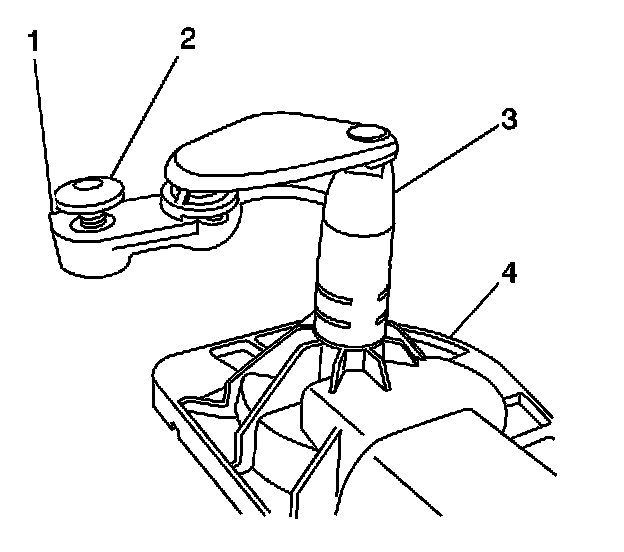 1
2
3
4