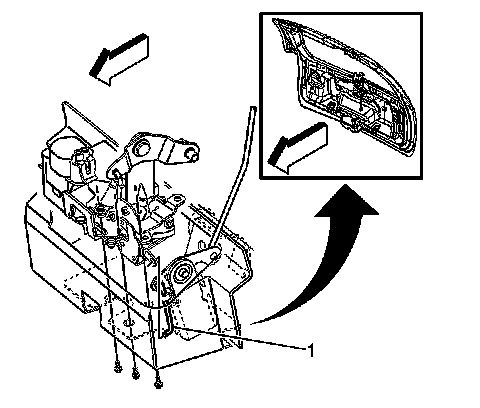 1