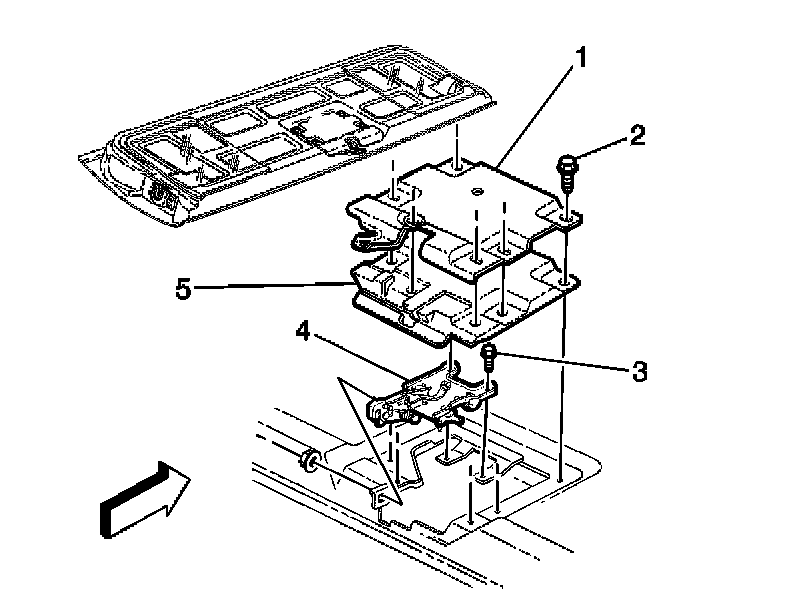 1
2
5
4
3