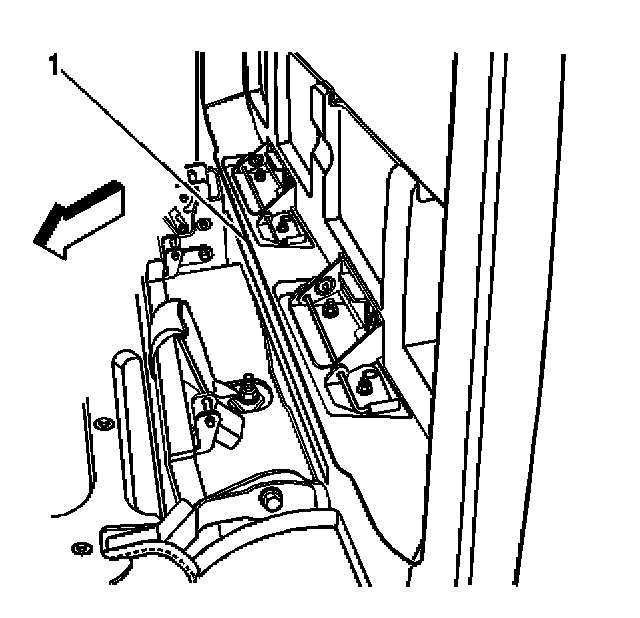 1