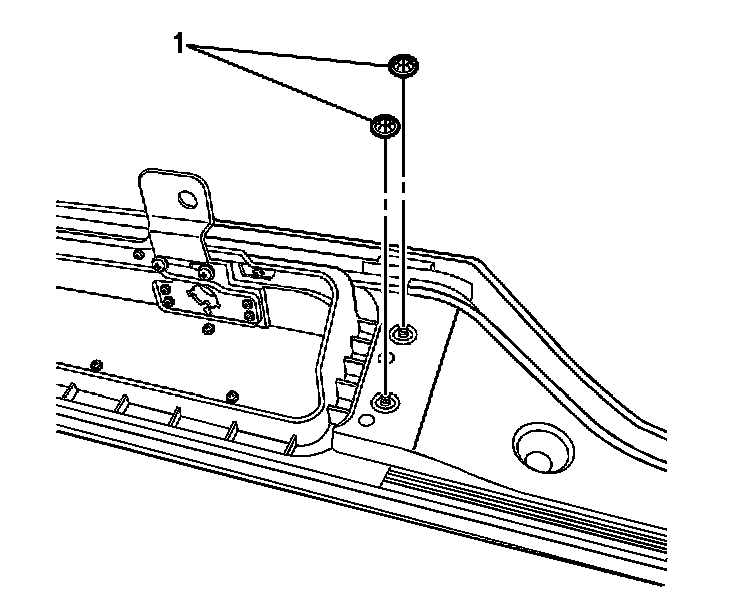 1