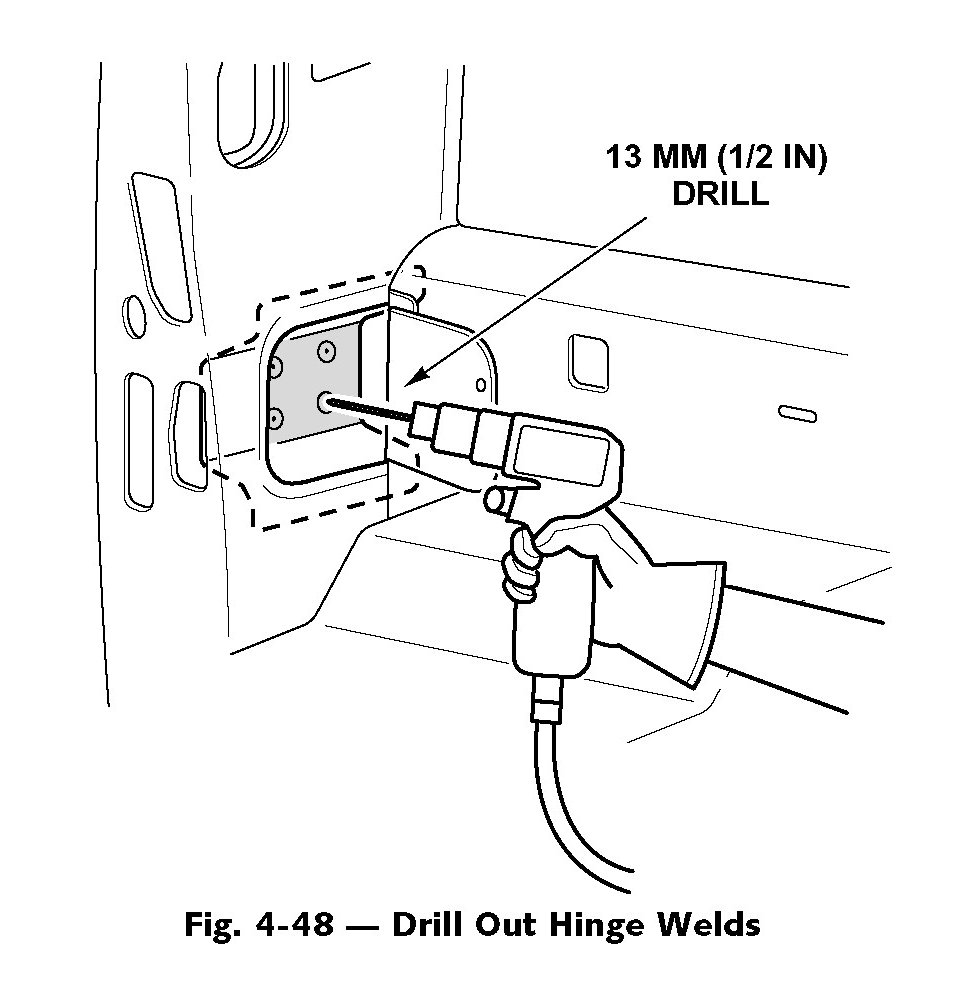 13 MM (1/2 IN)
DRILL

Fig. 4-48 — Drill Out Hinge Welds