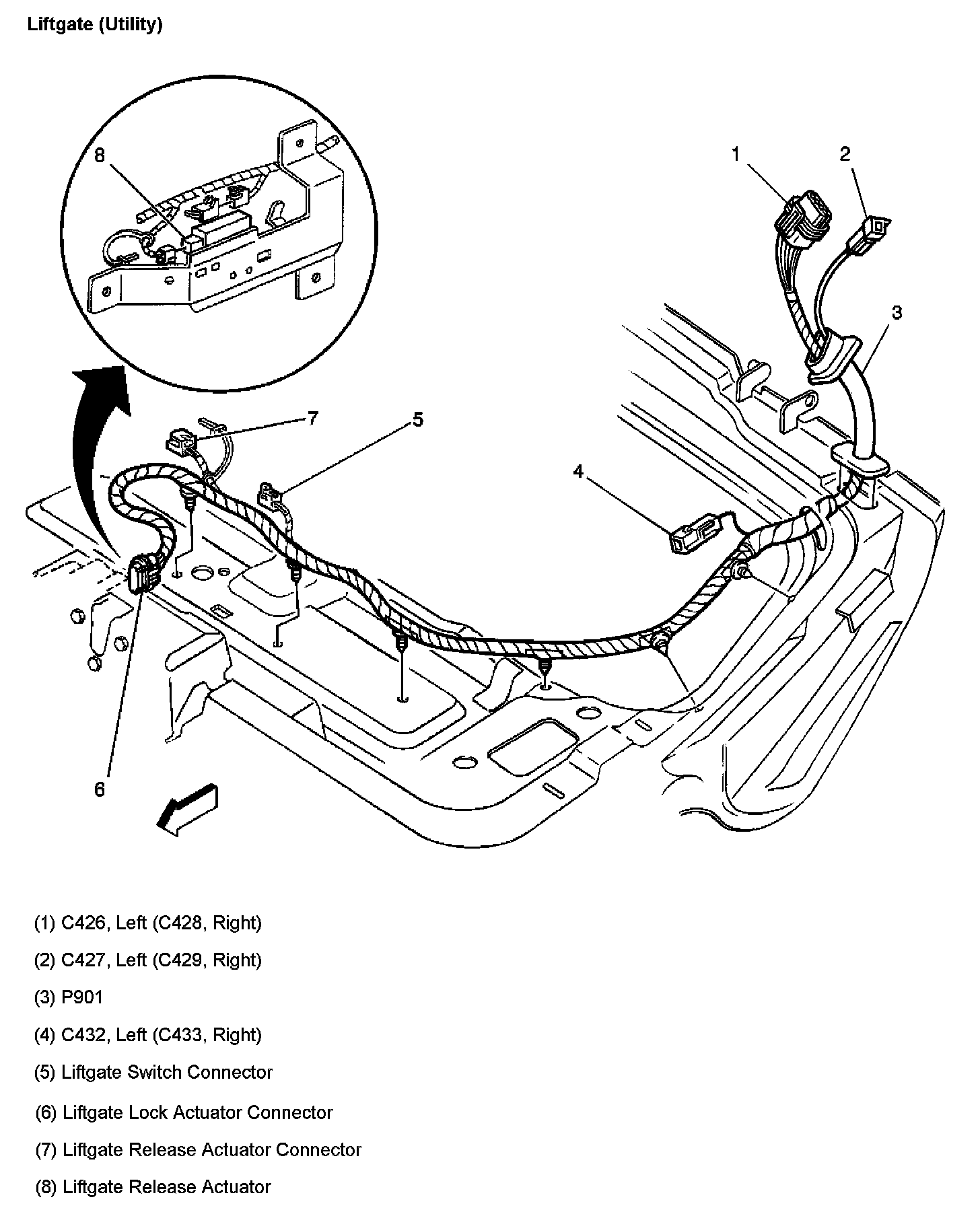 Liftgate (Utility)

8

1

2

3

7

5

4

6

(1) C426, Left (C428, Right)

(2) C427, Left (C429, Right)

(3) P901

(4) C432, Left (C433, Right)

(5) Liftgate Switch Connector

(6) Liftgate Lock Actuator Connector

(7) Liftgate Release Actuator Connector

(8) Liftgate Release Actuator