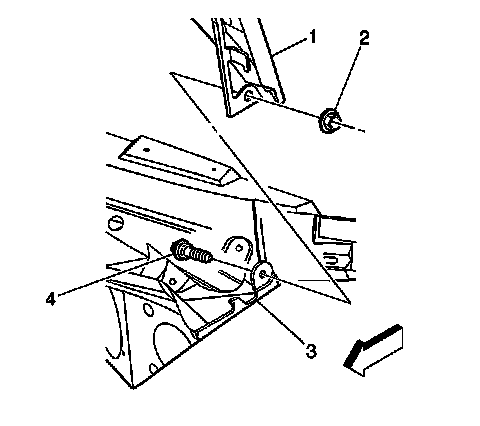 1
2
4
3