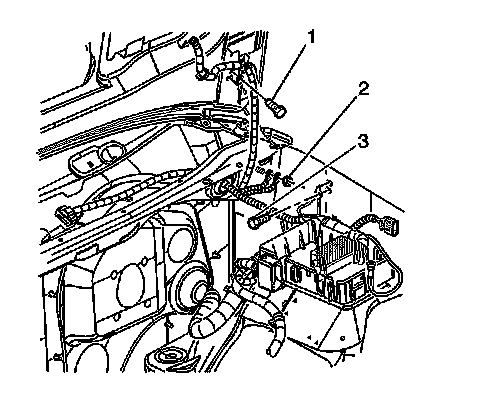 1
2
3