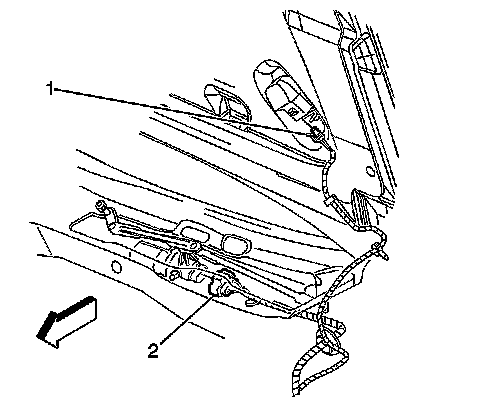 1

2