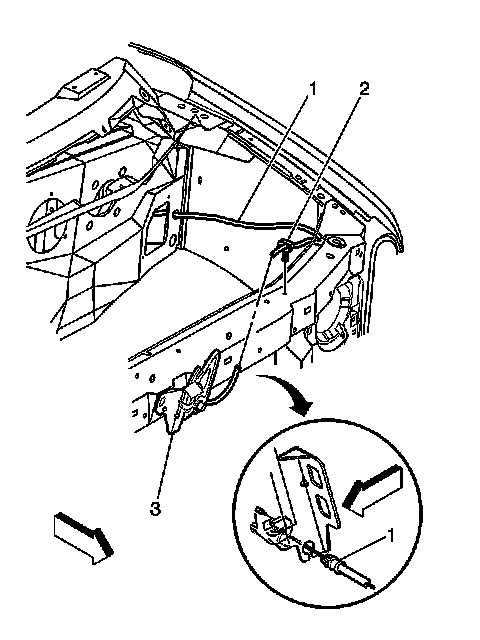 1
2
3
1