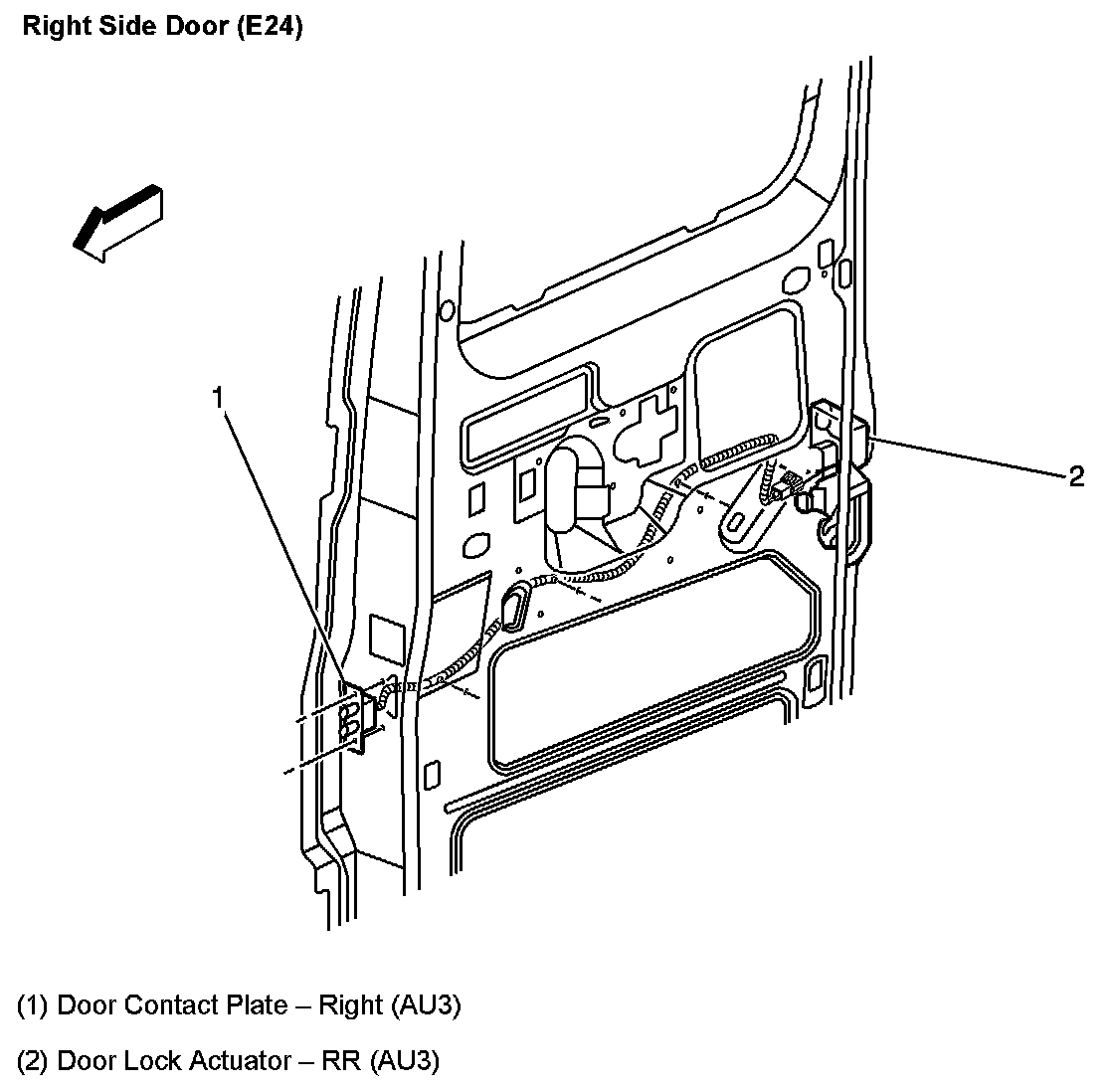 Right Side Door (E24)

1

2

(1) Door Contact Plate – Right (AU3)

(2) Door Lock Actuator – RR (AU3)