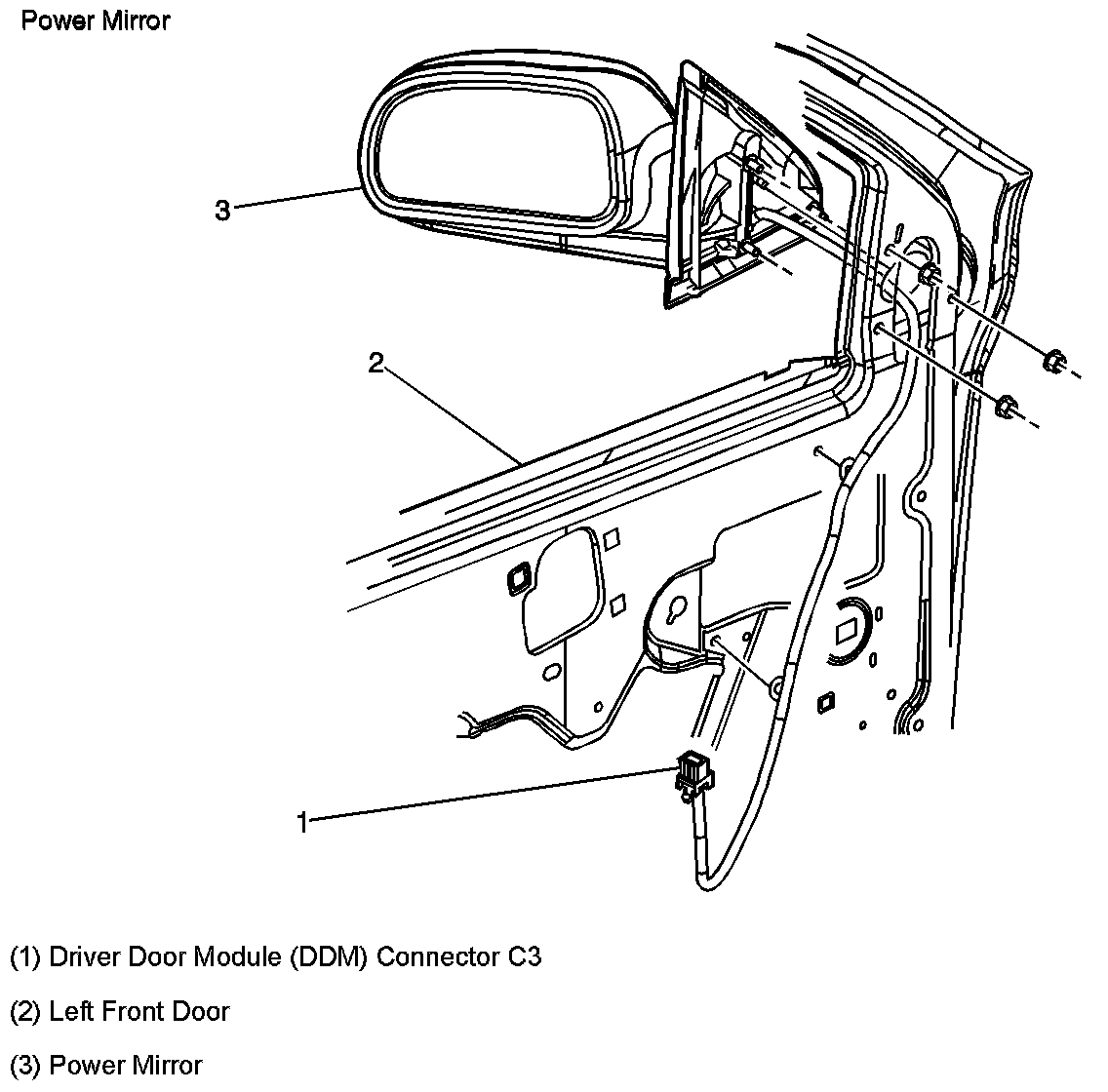 Power Mirror

3

2

1

(1) Driver Door Module (DDM) Connector C3

(2) Left Front Door

(3) Power Mirror