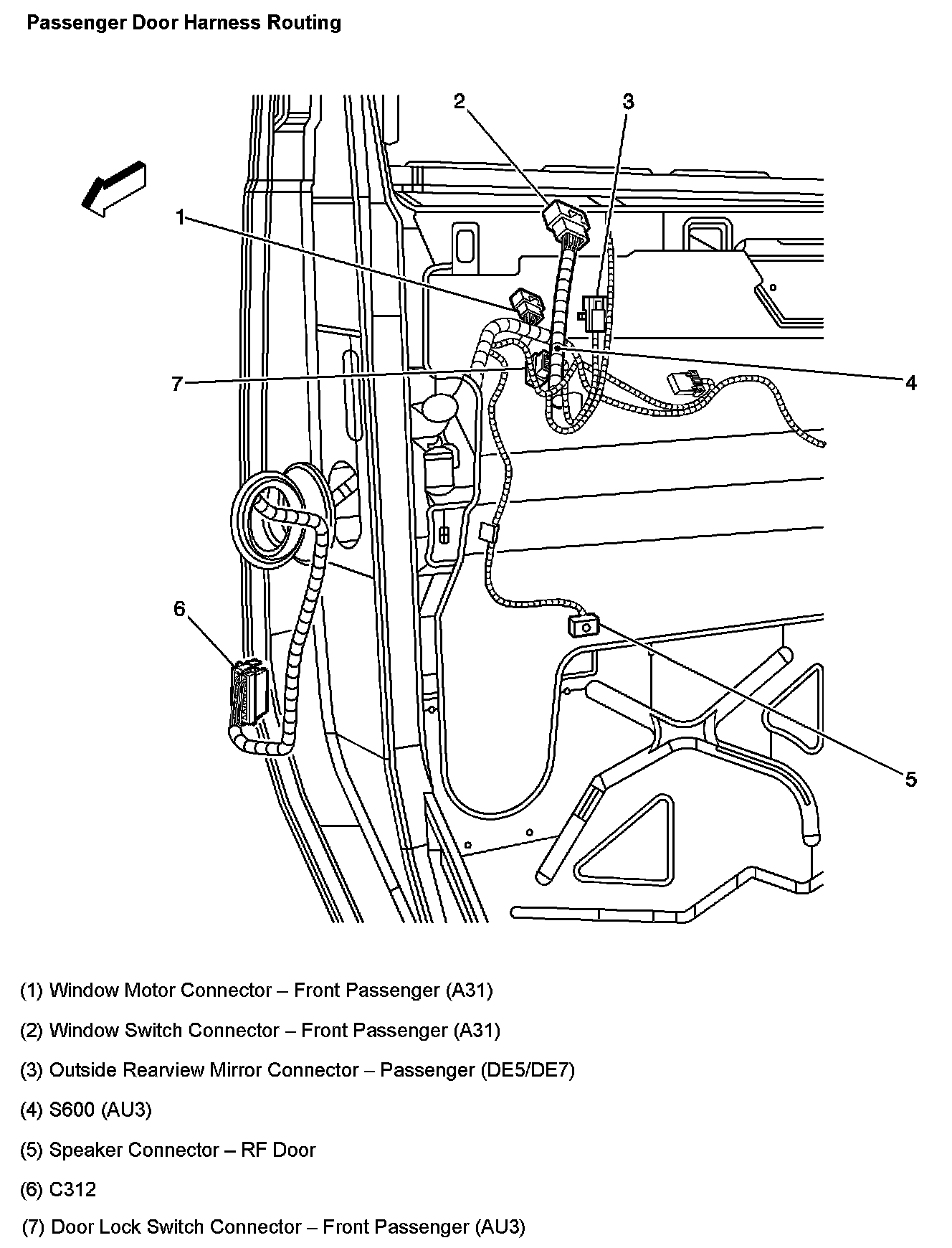 Passenger Door Harness Routing

2
3
1
7
4
6
5

(1) Window Motor Connector – Front Passenger (A31)

(2) Window Switch Connector – Front Passenger (A31)

(3) Outside Rearview Mirror Connector – Passenger (DE5/DE7)

(4) S600 (AU3)

(5) Speaker Connector – RF Door

(6) C312

(7) Door Lock Switch Connector – Front Passenger (AU3)