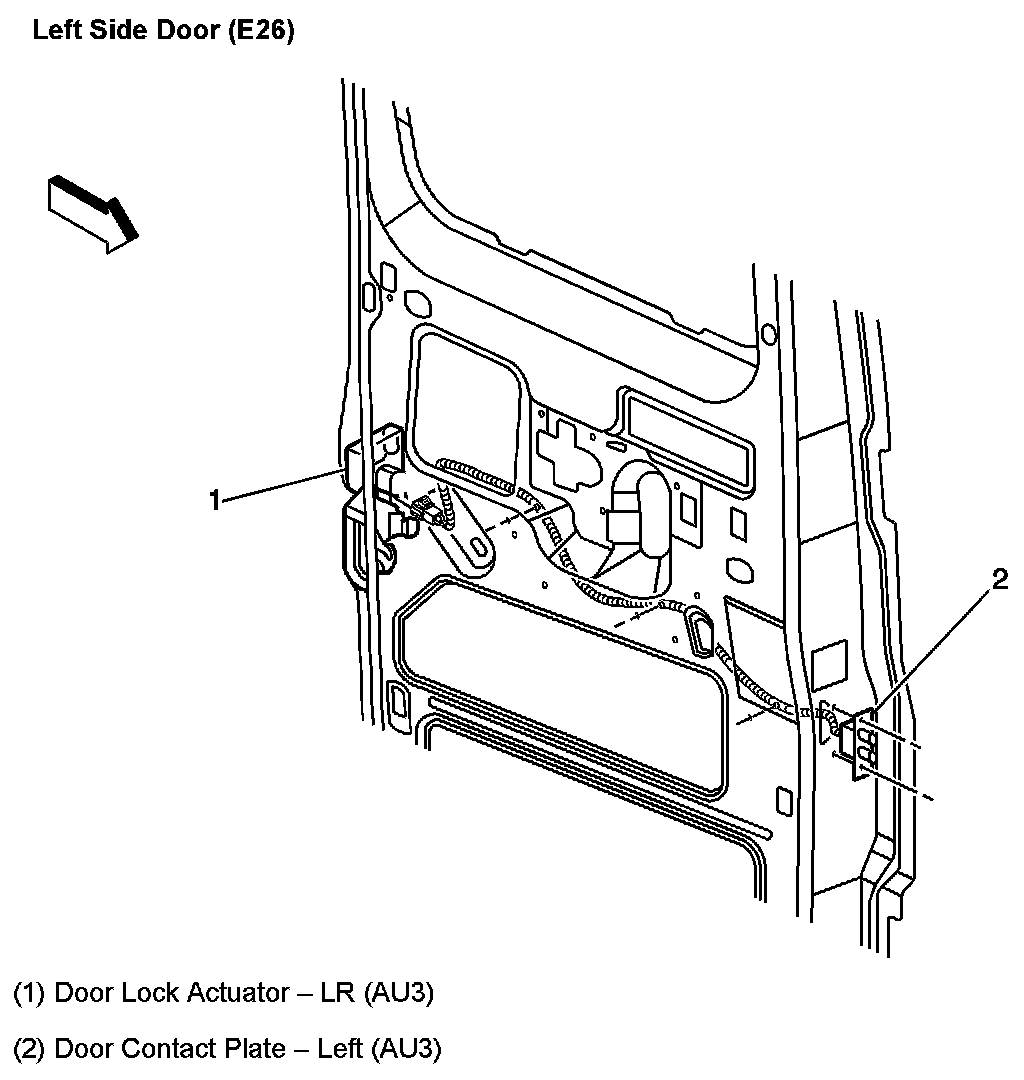 Left Side Door (E26)

1

2

(1) Door Lock Actuator – LR (AU3)

(2) Door Contact Plate – Left (AU3)