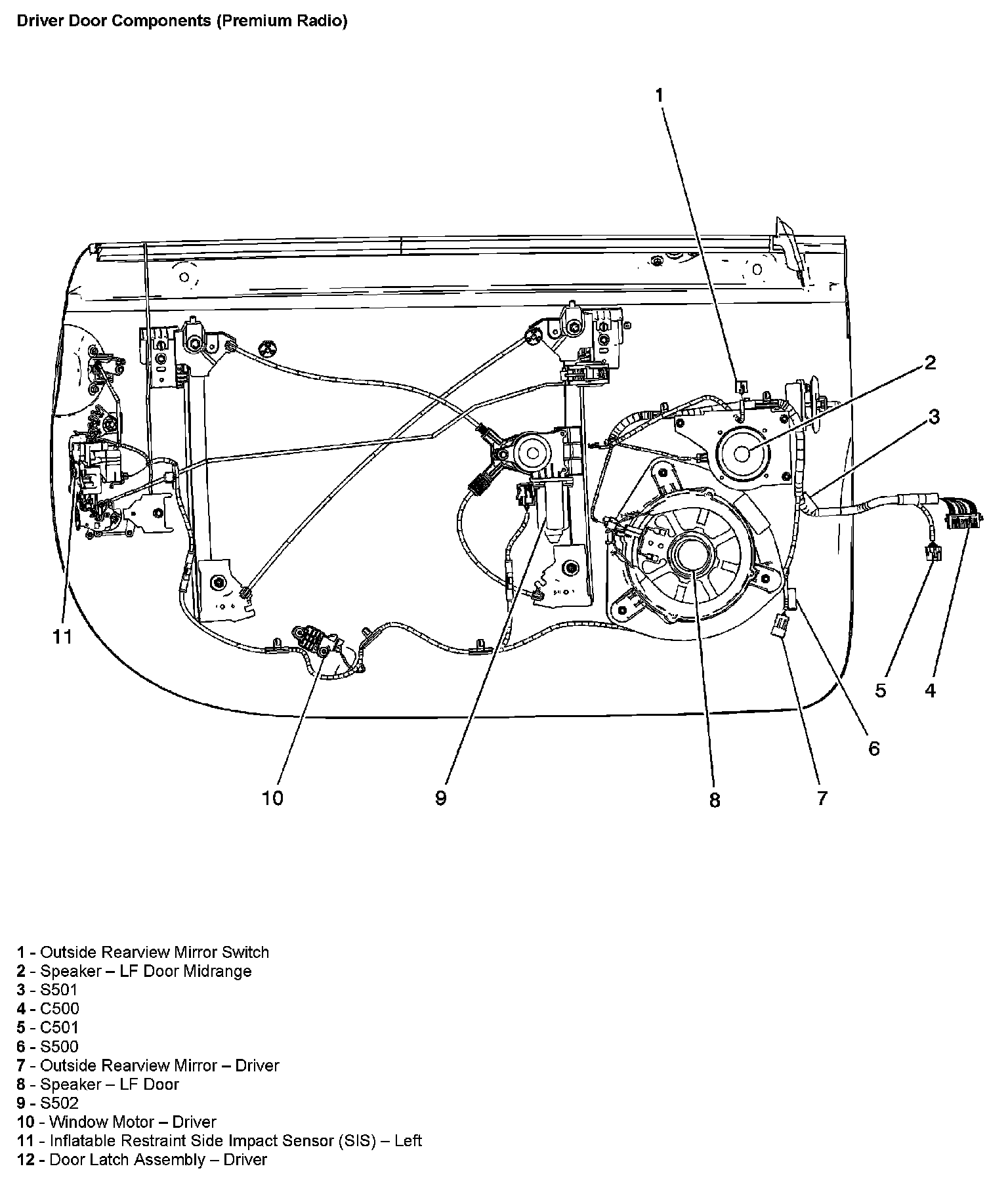 Driver Door Components (Premium Radio)

1

2

3

11

5

4

6

10

9

8

7

1 - Outside Rearview Mirror Switch
2 - Speaker – LF Door Midrange
3 - S501
4 - C500
5 - C501
6 - S500
7 - Outside Rearview Mirror – Driver
8 - Speaker – LF Door
9 - S502
10 - Window Motor – Driver
11 - Inflatable Restraint Side Impact Sensor (SIS) – Left
12 - Door Latch Assembly – Driver