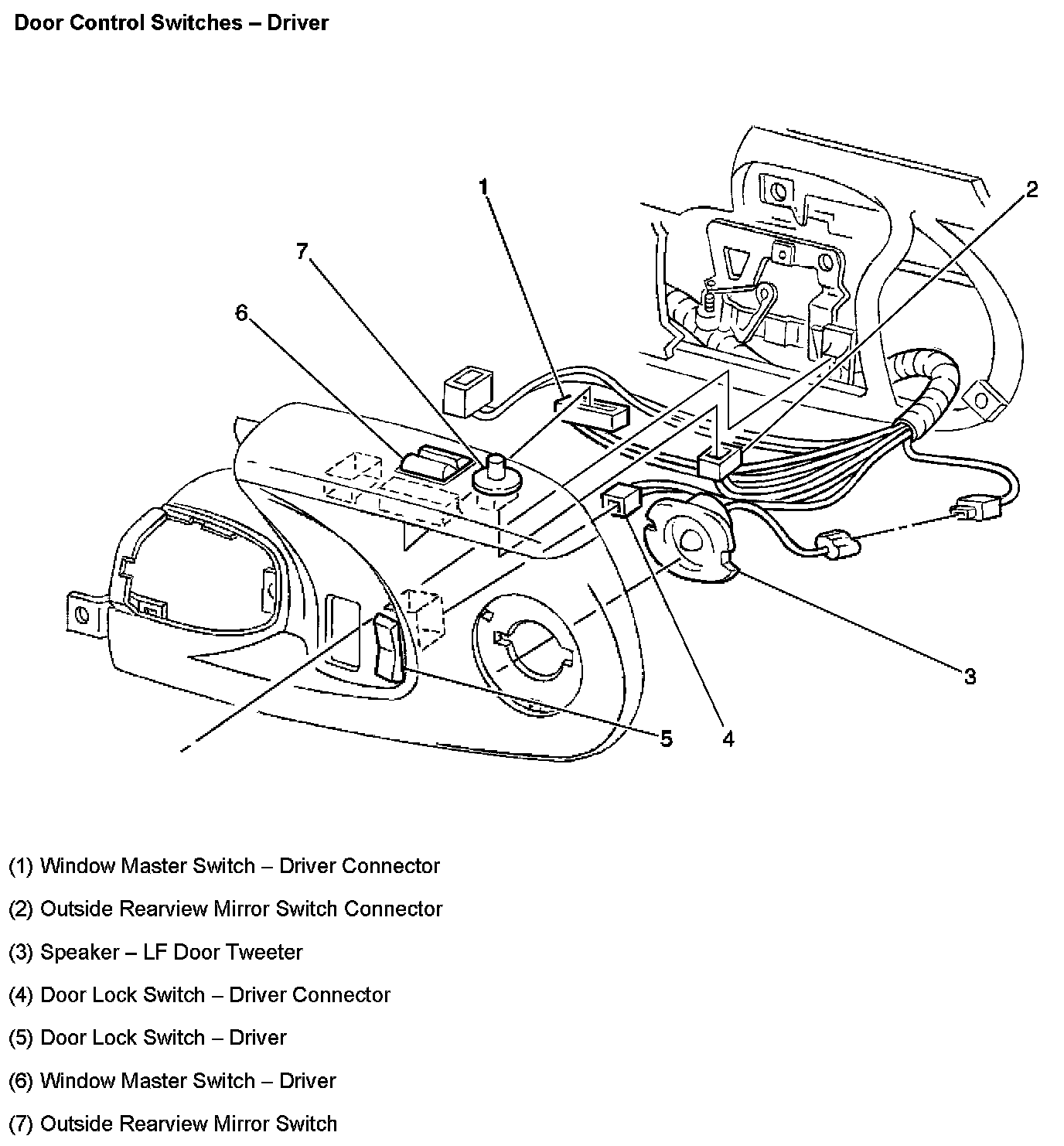 Door Control Switches – Driver

1
2
7
6
3
5
4

(1) Window Master Switch – Driver Connector

(2) Outside Rearview Mirror Switch Connector

(3) Speaker – LF Door Tweeter

(4) Door Lock Switch – Driver Connector

(5) Door Lock Switch – Driver

(6) Window Master Switch – Driver

(7) Outside Rearview Mirror Switch