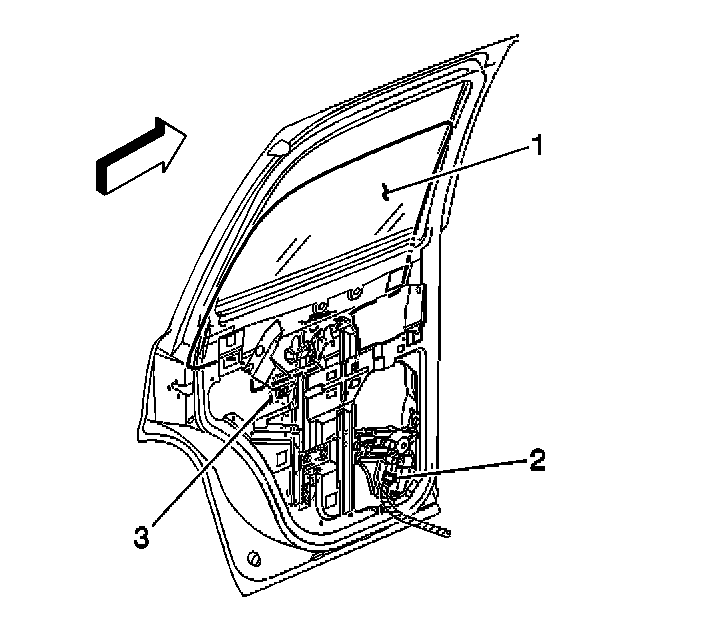 1
2
3