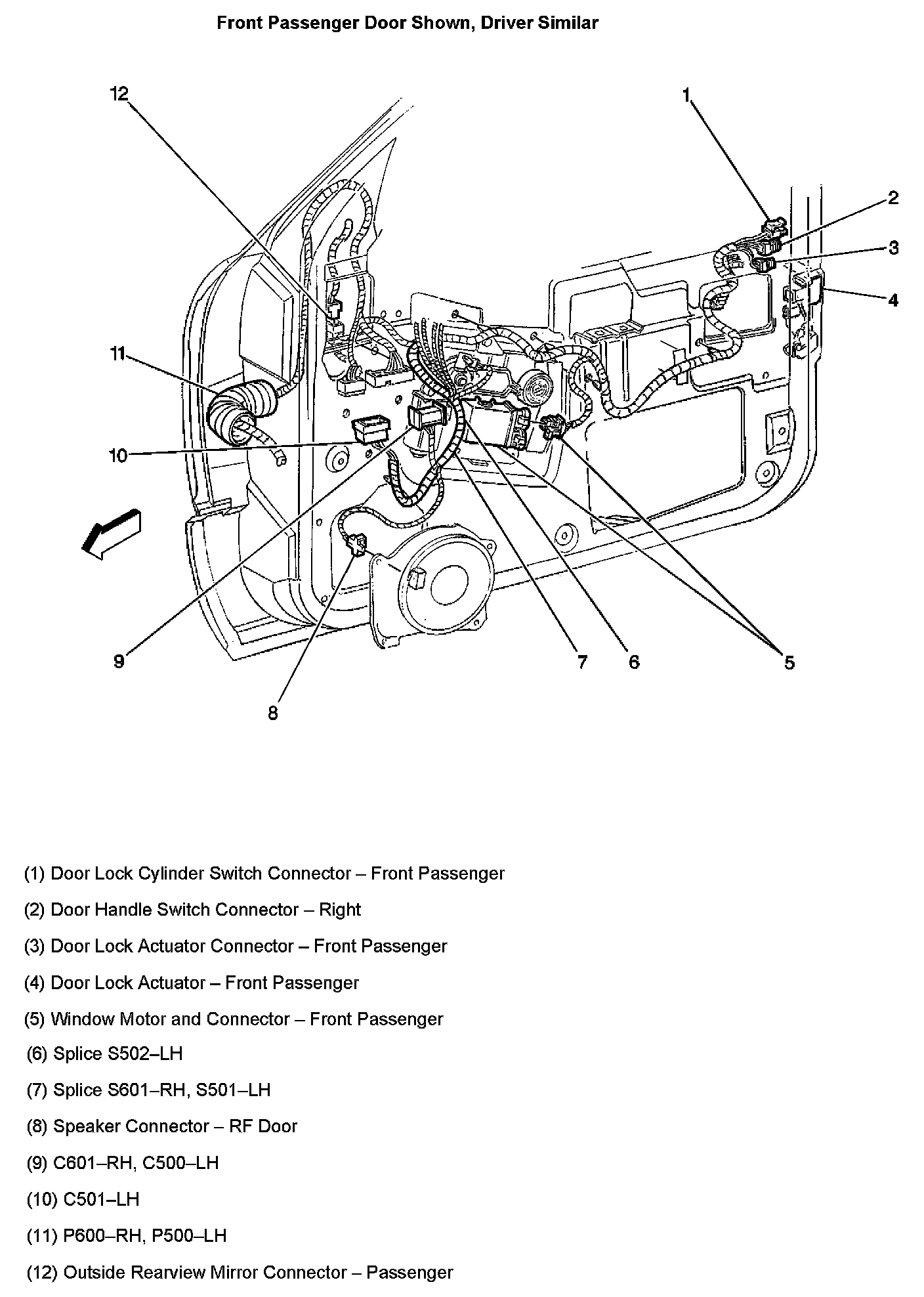 Front Passenger Door Shown, Driver Similar

12
1
2
3
4
11
10
9
8
7
6
5

(1) Door Lock Cylinder Switch Connector – Front Passenger

(2) Door Handle Switch Connector – Right

(3) Door Lock Actuator Connector – Front Passenger

(4) Door Lock Actuator – Front Passenger

(5) Window Motor and Connector – Front Passenger

(6) Splice S502–LH

(7) Splice S601–RH, S501–LH

(8) Speaker Connector – RF Door

(9) C601–RH, C500–LH

(10) C501–LH

(11) P600–RH, P500–LH

(12) Outside Rearview Mirror Connector – Passenger