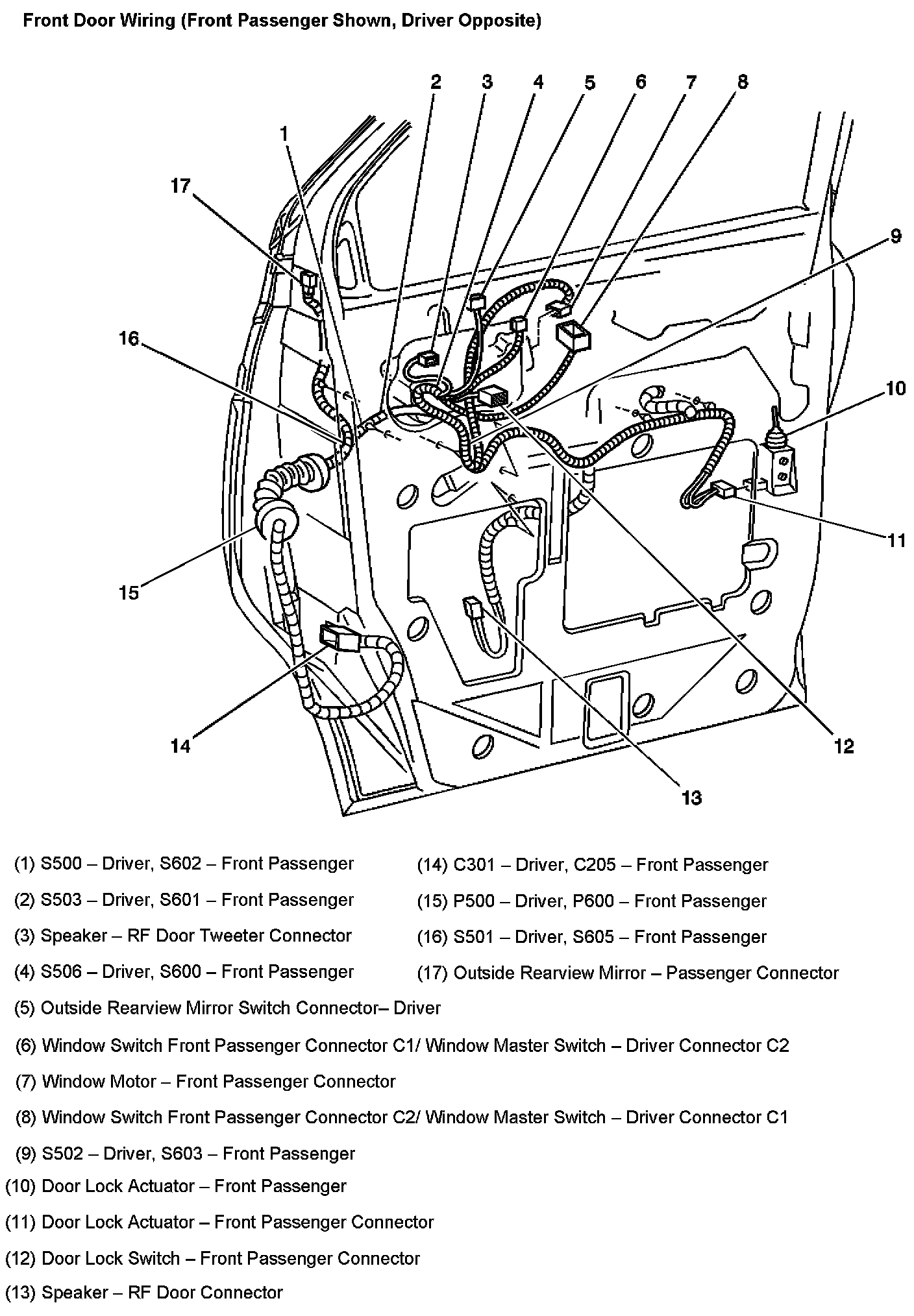 Front Door Wiring (Front Passenger Shown, Driver Opposite)

2 3 4 5 6 7 8

1

17

9

16

10

11

15

14

12

13

(1) S500 – Driver, S602 – Front Passenger

(2) S503 – Driver, S601 – Front Passenger

(3) Speaker – RF Door Tweeter Connector

(4) S506 – Driver, S600 – Front Passenger

(5) Outside Rearview Mirror Switch Connector– Driver

(6) Window Switch Front Passenger Connector C1/ Window Master Switch – Driver Connector C2

(7) Window Motor – Front Passenger Connector

(8) Window Switch Front Passenger Connector C2/ Window Master Switch – Driver Connector C1

(9) S502 – Driver, S603 – Front Passenger

(10) Door Lock Actuator – Front Passenger

(11) Door Lock Actuator – Front Passenger Connector

(12) Door Lock Switch – Front Passenger Connector

(13) Speaker – RF Door Connector

(14) C301 – Driver, C205 – Front Passenger

(15) P500 – Driver, P600 – Front Passenger

(16) S501 – Driver, S605 – Front Passenger

(17) Outside Rearview Mirror – Passenger Connector