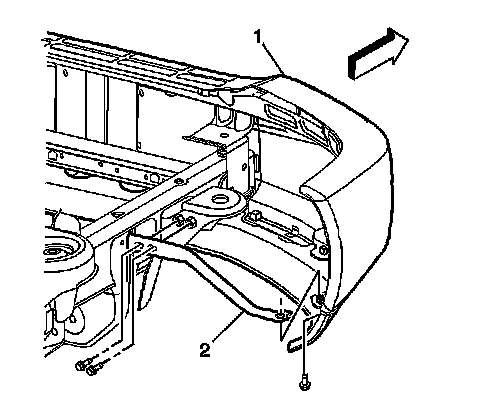 1

2