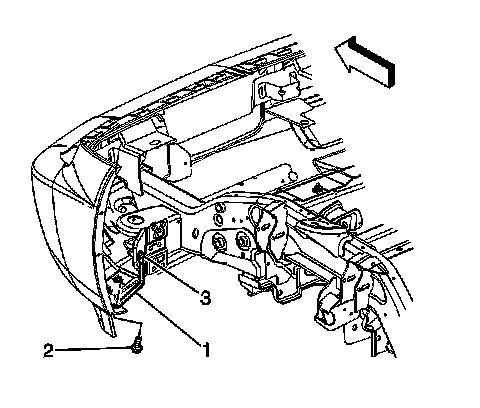 3
2
1