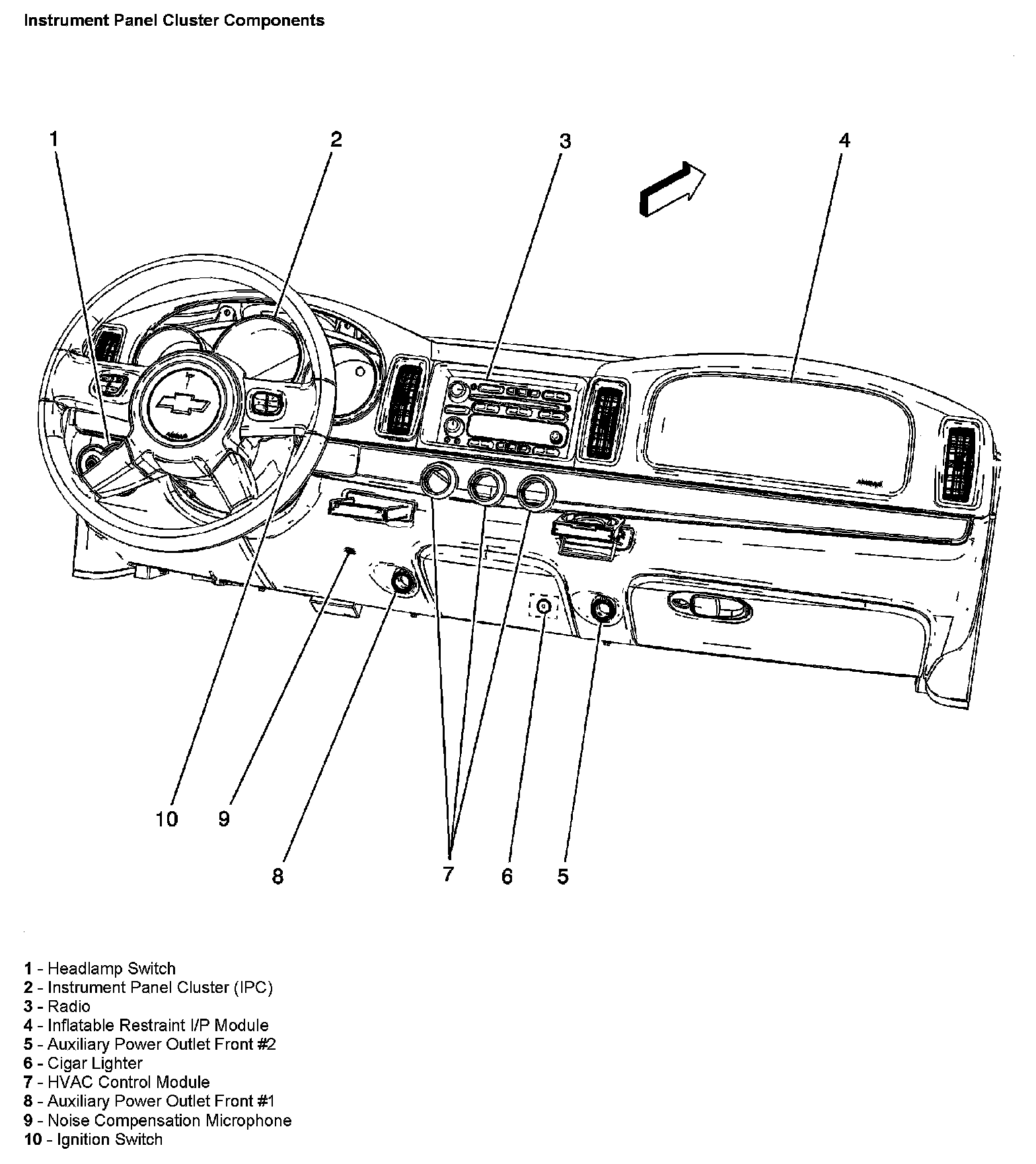 Instrument Panel Cluster Components

1
2
3
4
10
9
8
7
6
5

1 - Headlamp Switch
2 - Instrument Panel Cluster (IPC)
3 - Radio
4 - Inflatable Restraint I/P Module
5 - Auxiliary Power Outlet Front #2
6 - Cigar Lighter
7 - HVAC Control Module
8 - Auxiliary Power Outlet Front #1
9 - Noise Compensation Microphone
10 - Ignition Switch