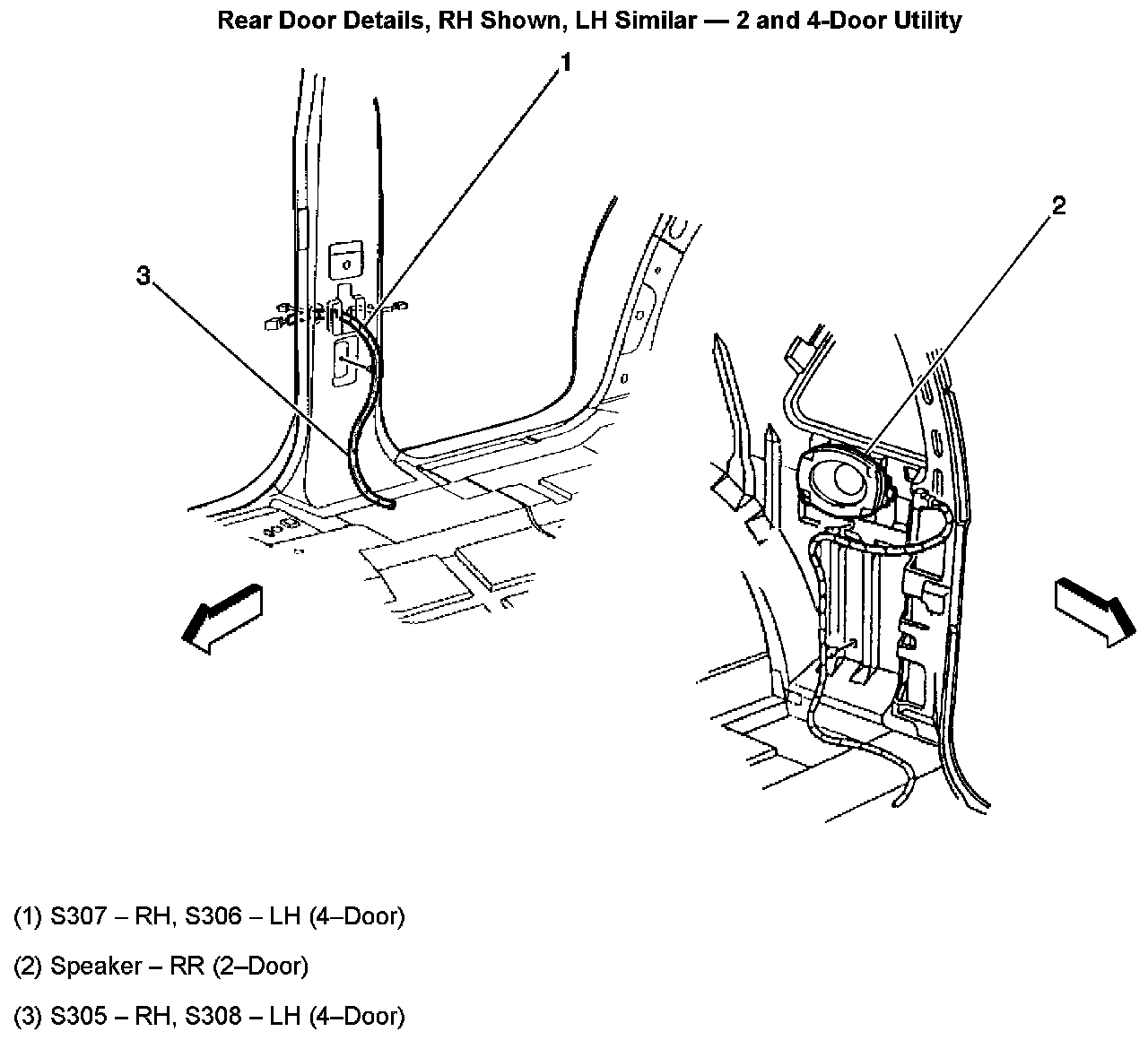 Rear Door Details, RH Shown, LH Similar — 2 and 4-Door Utility

1

2

3

(1) S307 – RH, S306 – LH (4–Door)

(2) Speaker – RR (2–Door)

(3) S305 – RH, S308 – LH (4–Door)