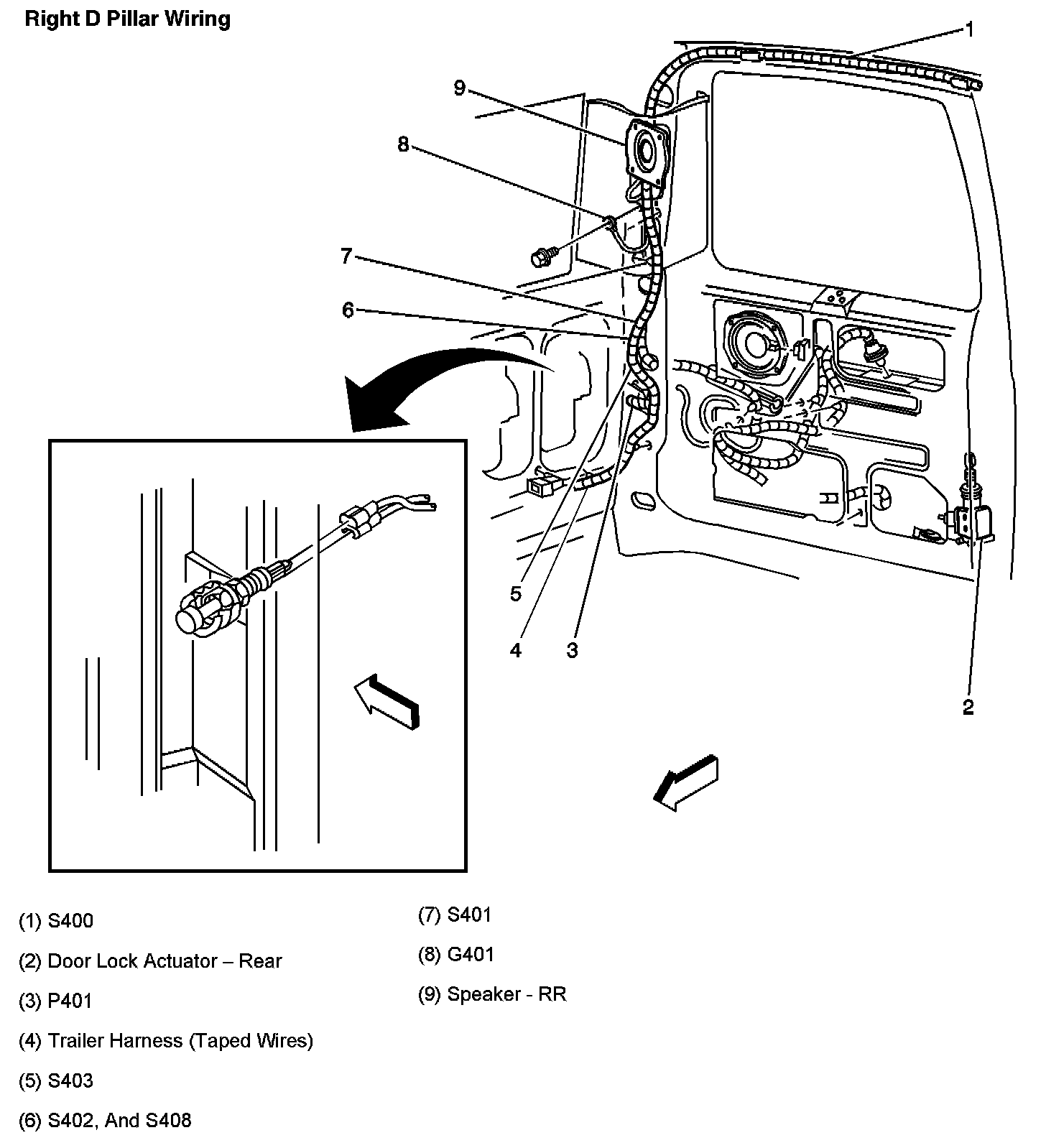 Right D Pillar Wiring

1
9
8
7
6
5
4
3
2

(1) S400

(2) Door Lock Actuator – Rear

(3) P401

(4) Trailer Harness (Taped Wires)

(5) S403

(6) S402, And S408

(7) S401

(8) G401

(9) Speaker - RR