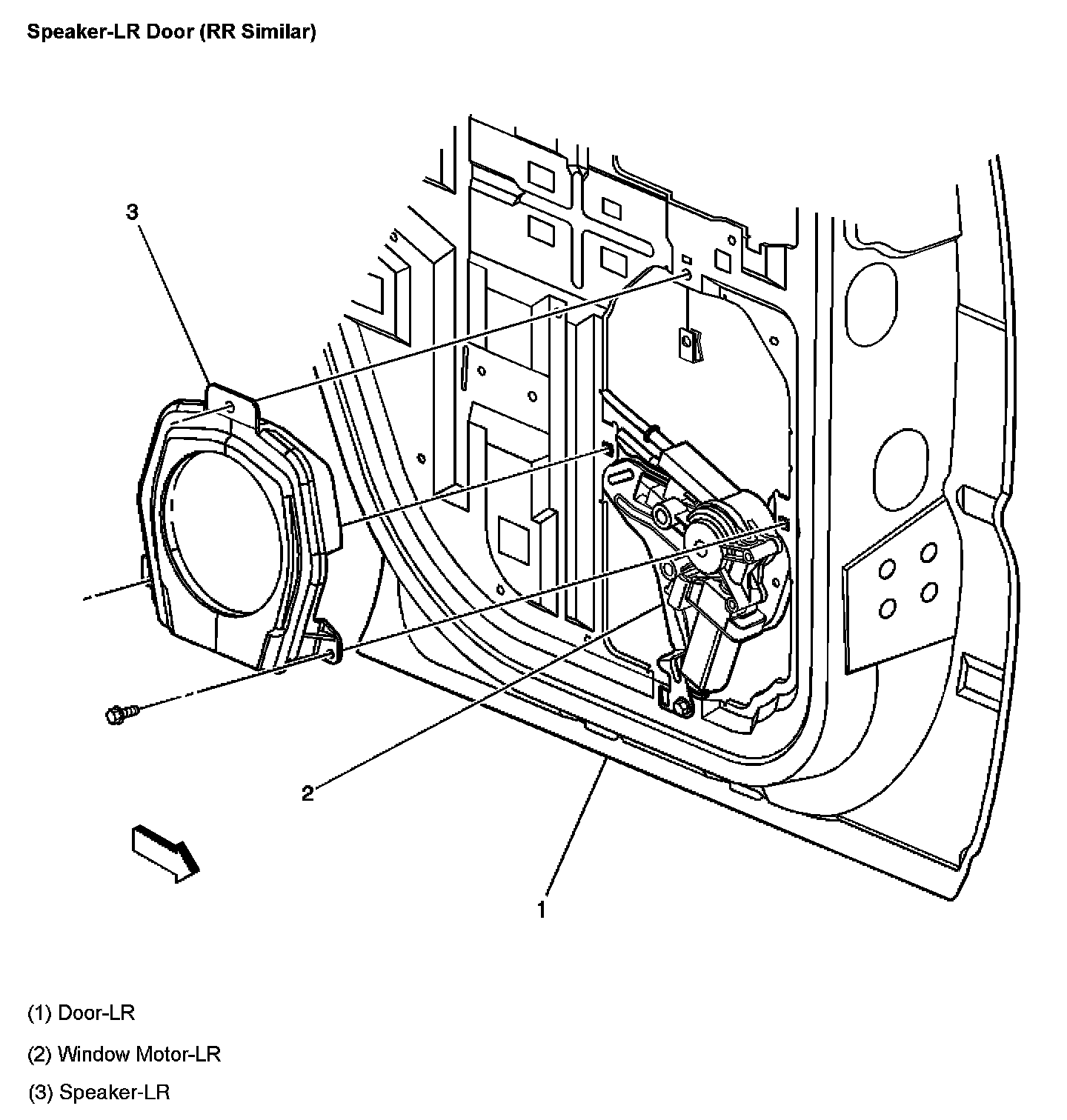 Speaker-LR Door (RR Similar)

3

2

1

(1) Door-LR

(2) Window Motor-LR

(3) Speaker-LR