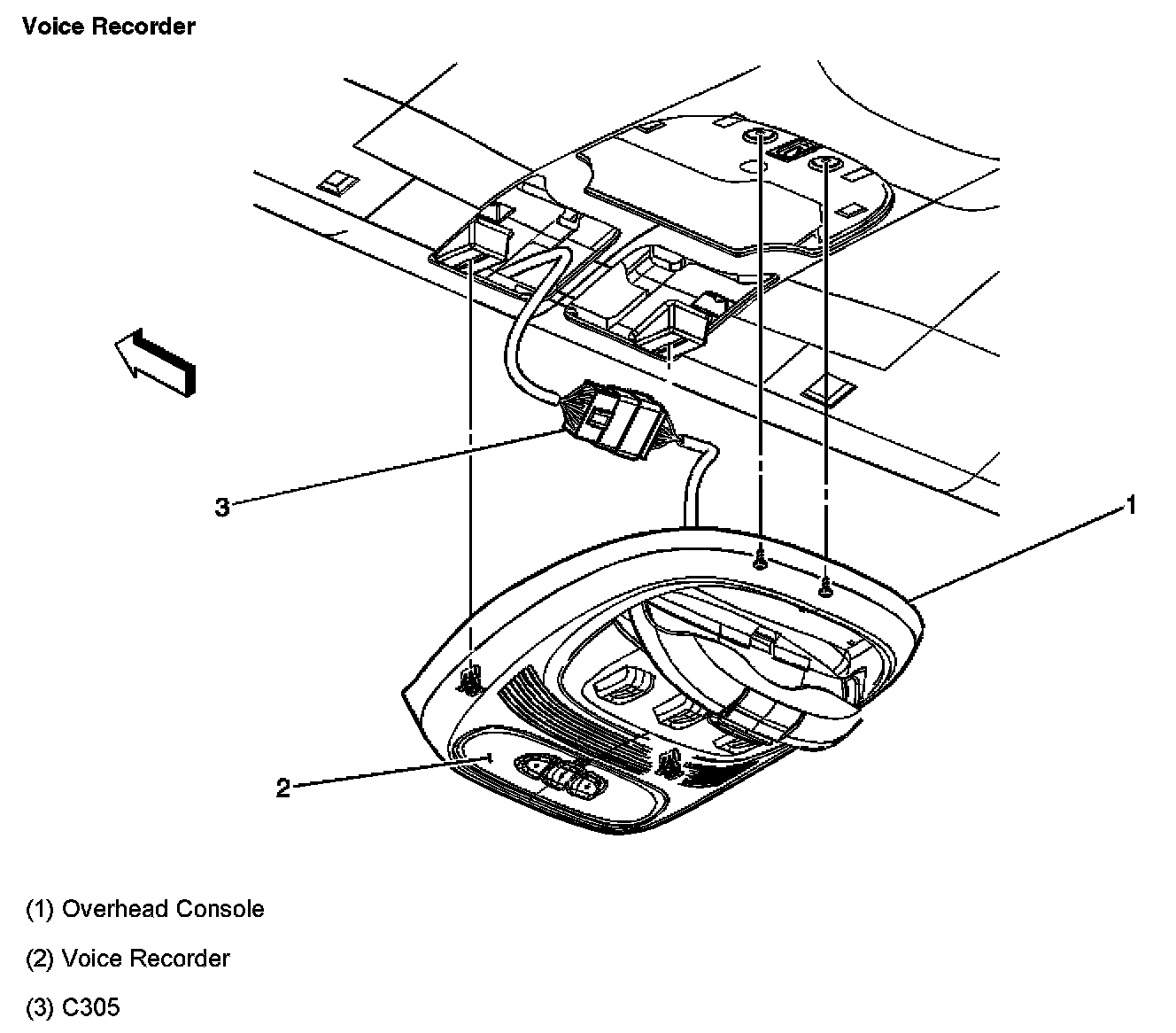 Voice Recorder

3

1

2

(1) Overhead Console

(2) Voice Recorder

(3) C305