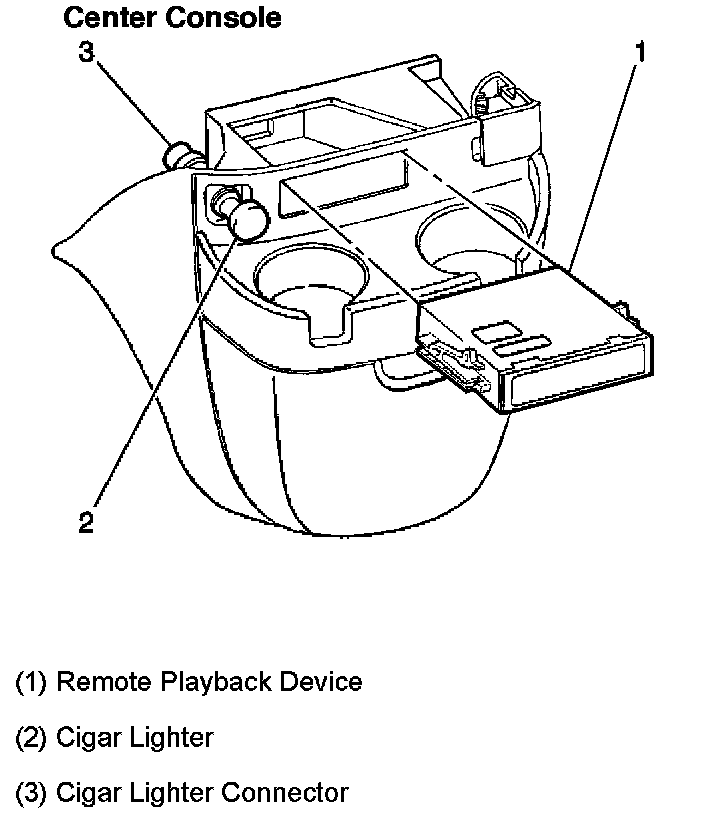 Center Console

3

1

2

(1) Remote Playback Device

(2) Cigar Lighter

(3) Cigar Lighter Connector