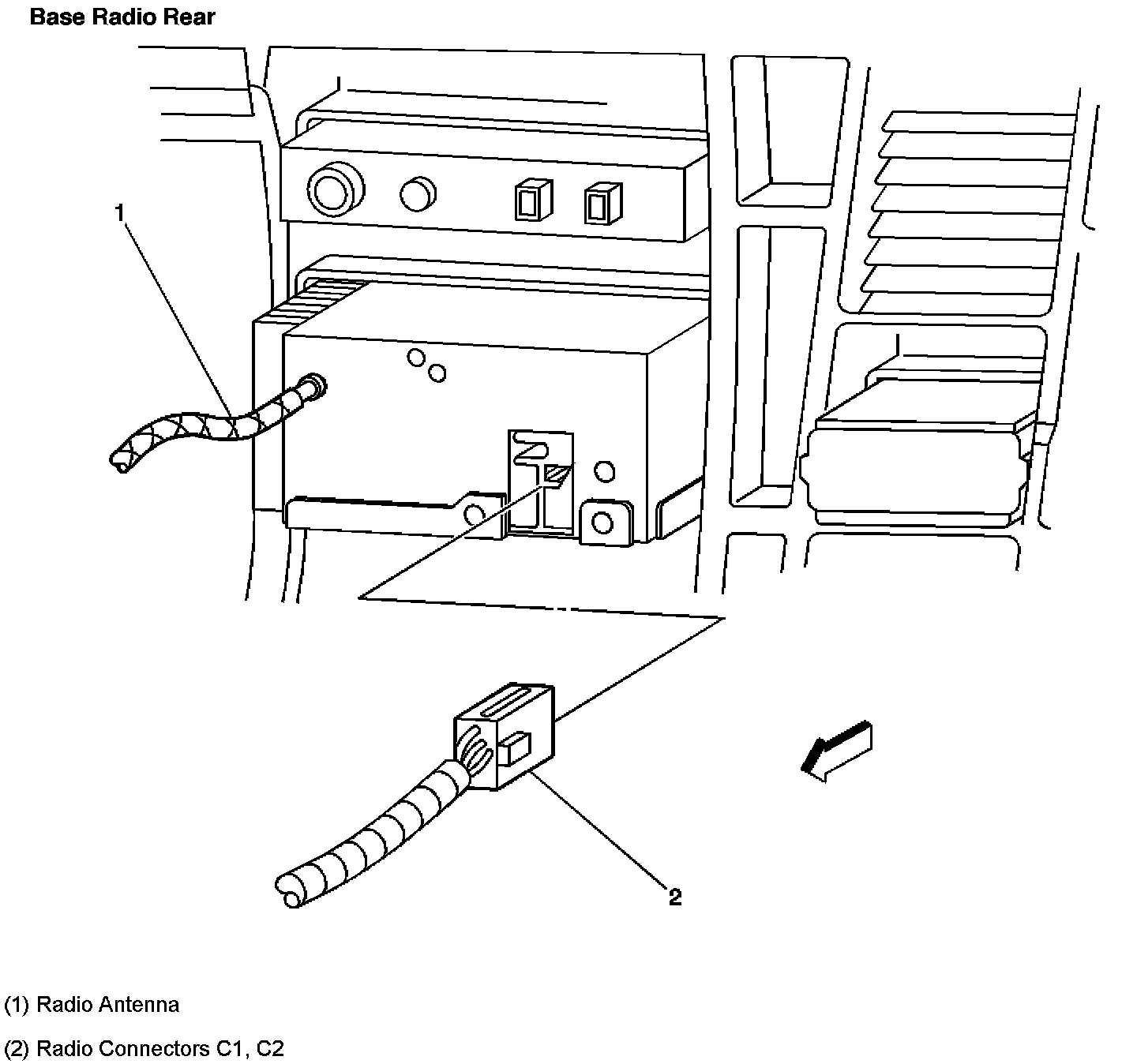 Base Radio Rear

1

2

(1) Radio Antenna

(2) Radio Connectors C1, C2