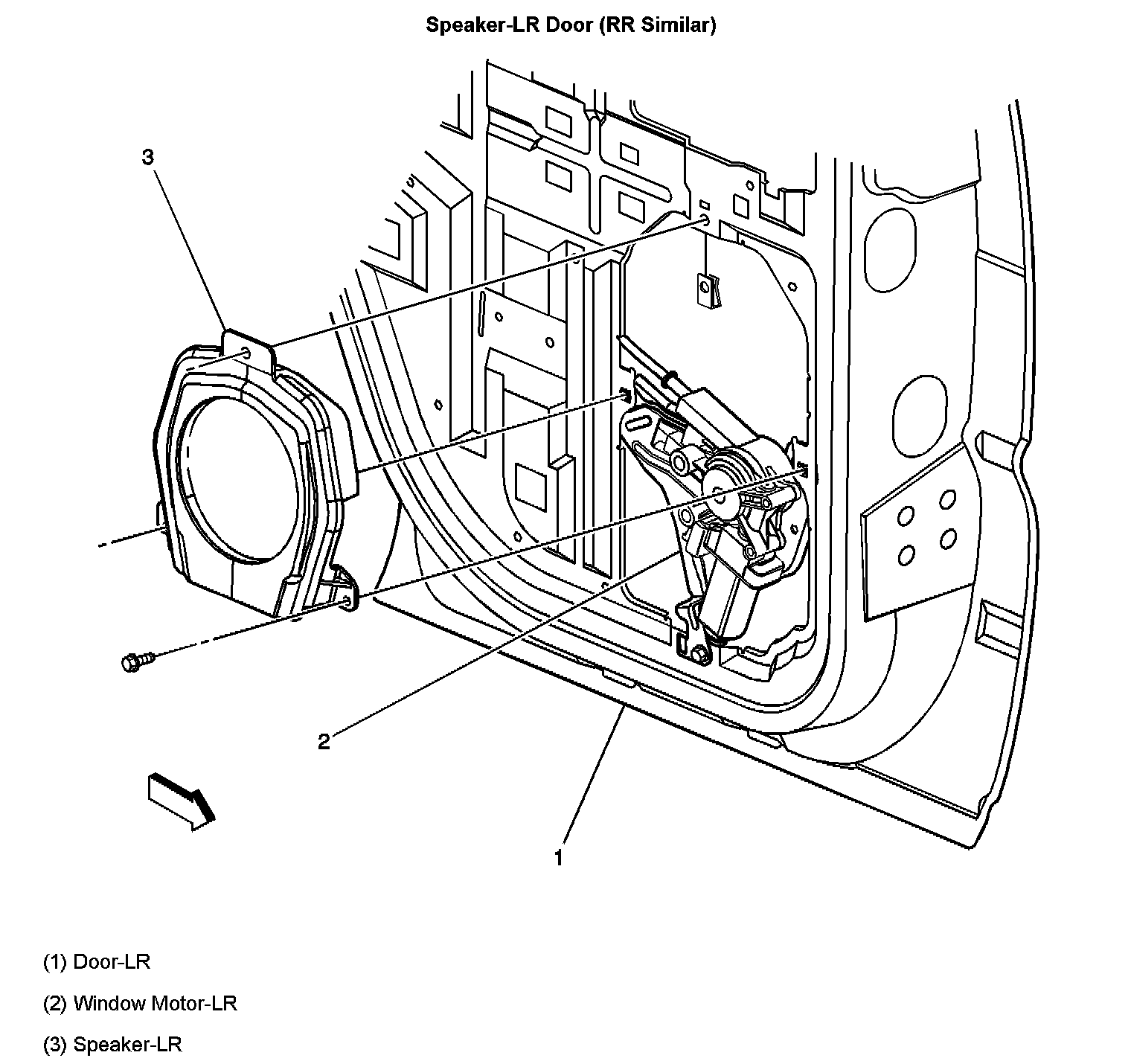 Speaker-LR Door (RR Similar)

3

2

1

(1) Door-LR

(2) Window Motor-LR

(3) Speaker-LR