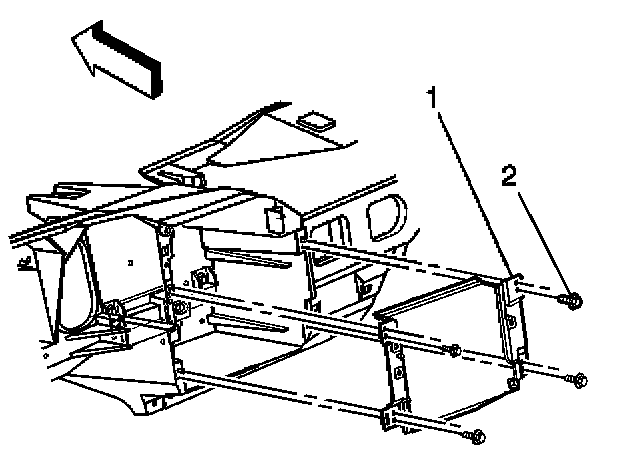 1
2