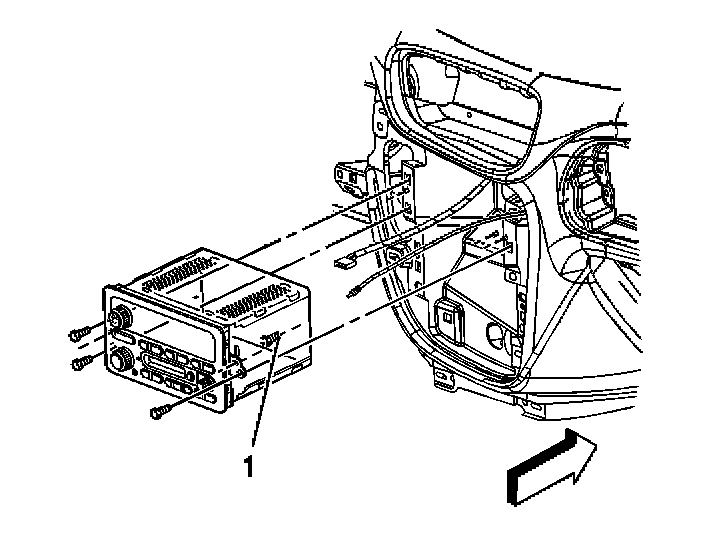 1