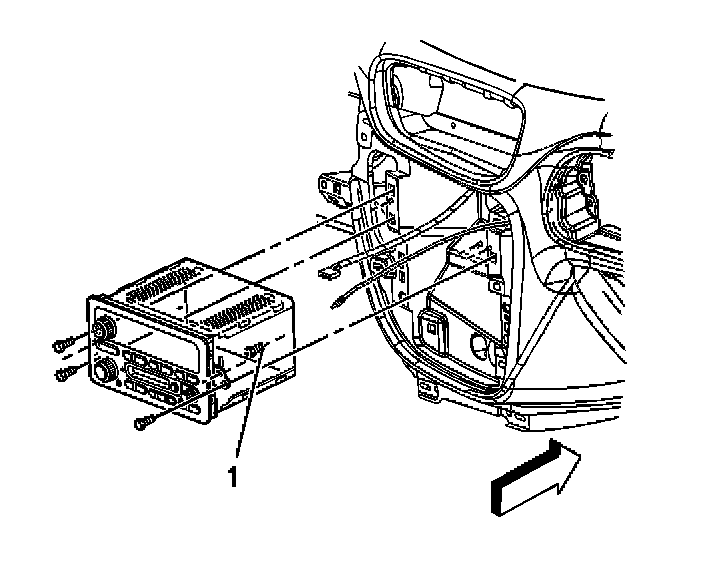 1