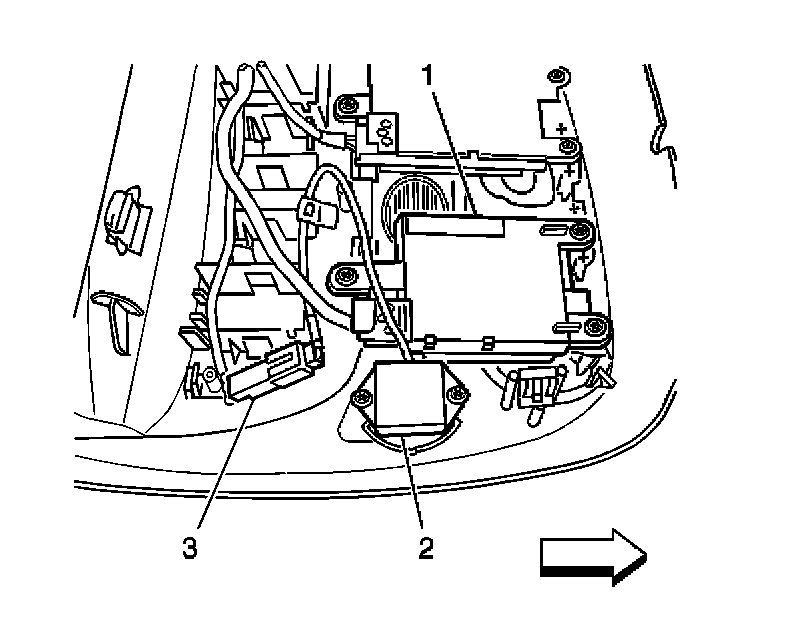 1

3

2