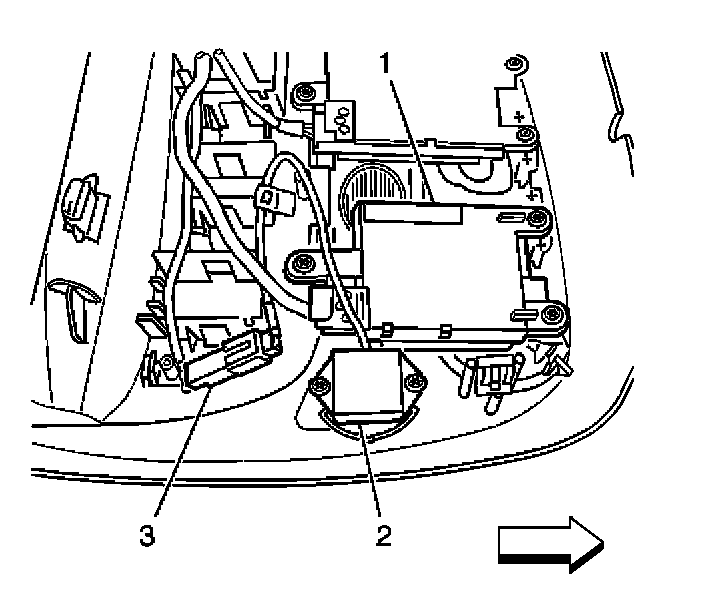 1
3
2