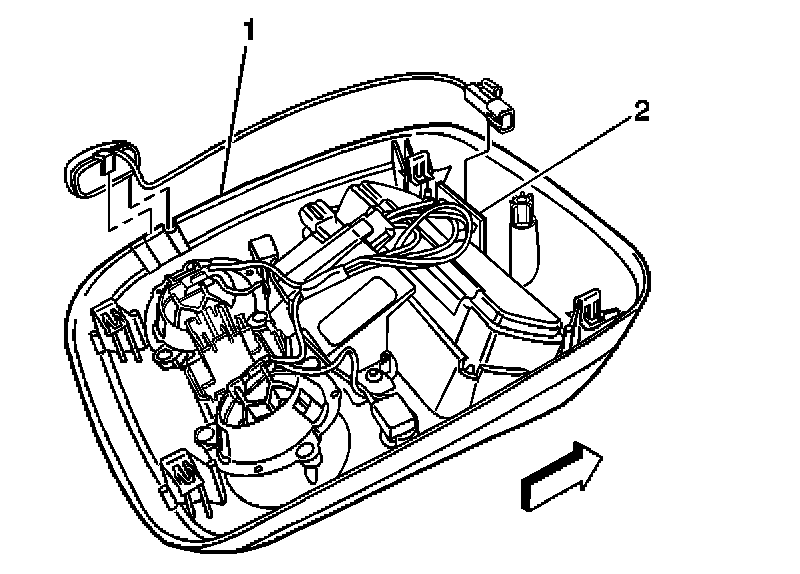 1
2