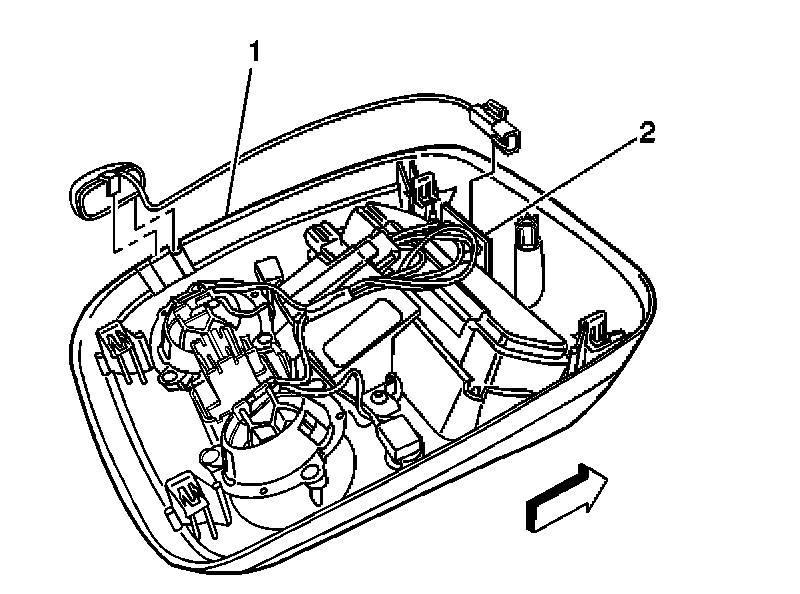 1
2